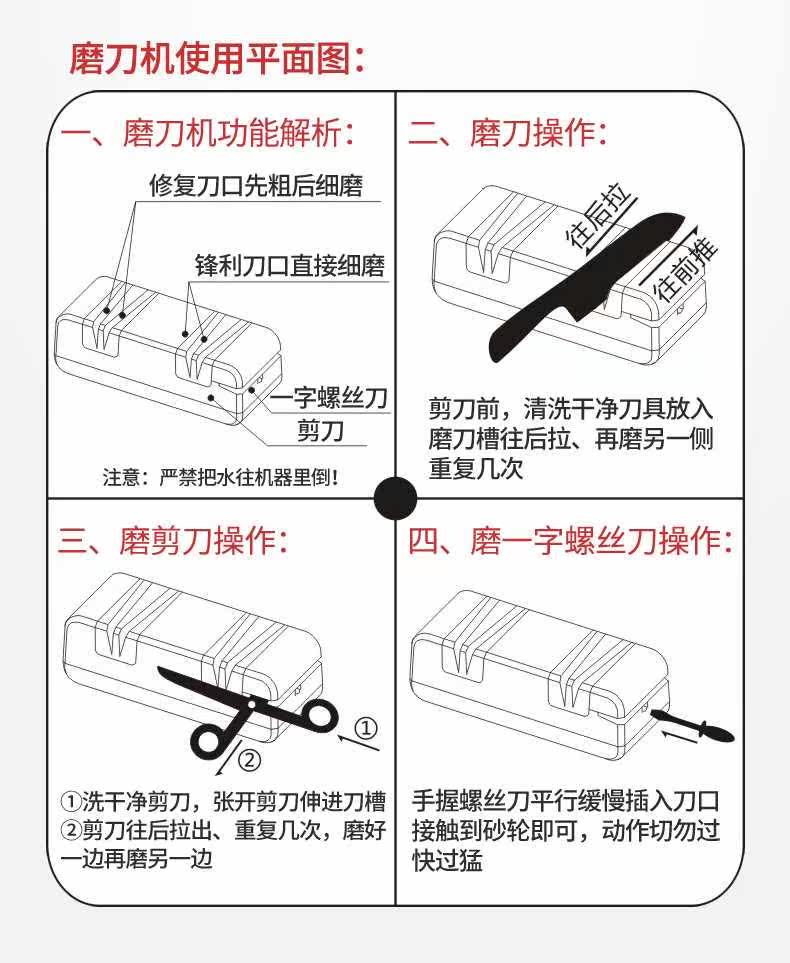 磨刀机使用平面图：

一、磨刀机功能解析：

修复刀口先粗后细磨

锋利刀口直接细磨

一字螺丝刀

剪刀

注意：严禁把水往机器里倒！

二、磨刀操作：

往后拉

往前推

剪刀前，清洗干净刀具放入磨刀槽往后拉、再磨另一侧重复几次

三、磨剪刀操作：

①

②

①洗干净剪刀，张开剪刀伸进刀槽
②剪刀往后拉出、重复几次，磨好一边再磨另一边

四、磨一字螺丝刀操作：

手握螺丝刀平行缓慢插入刀口接触到砂轮即可，动作切勿过快过猛