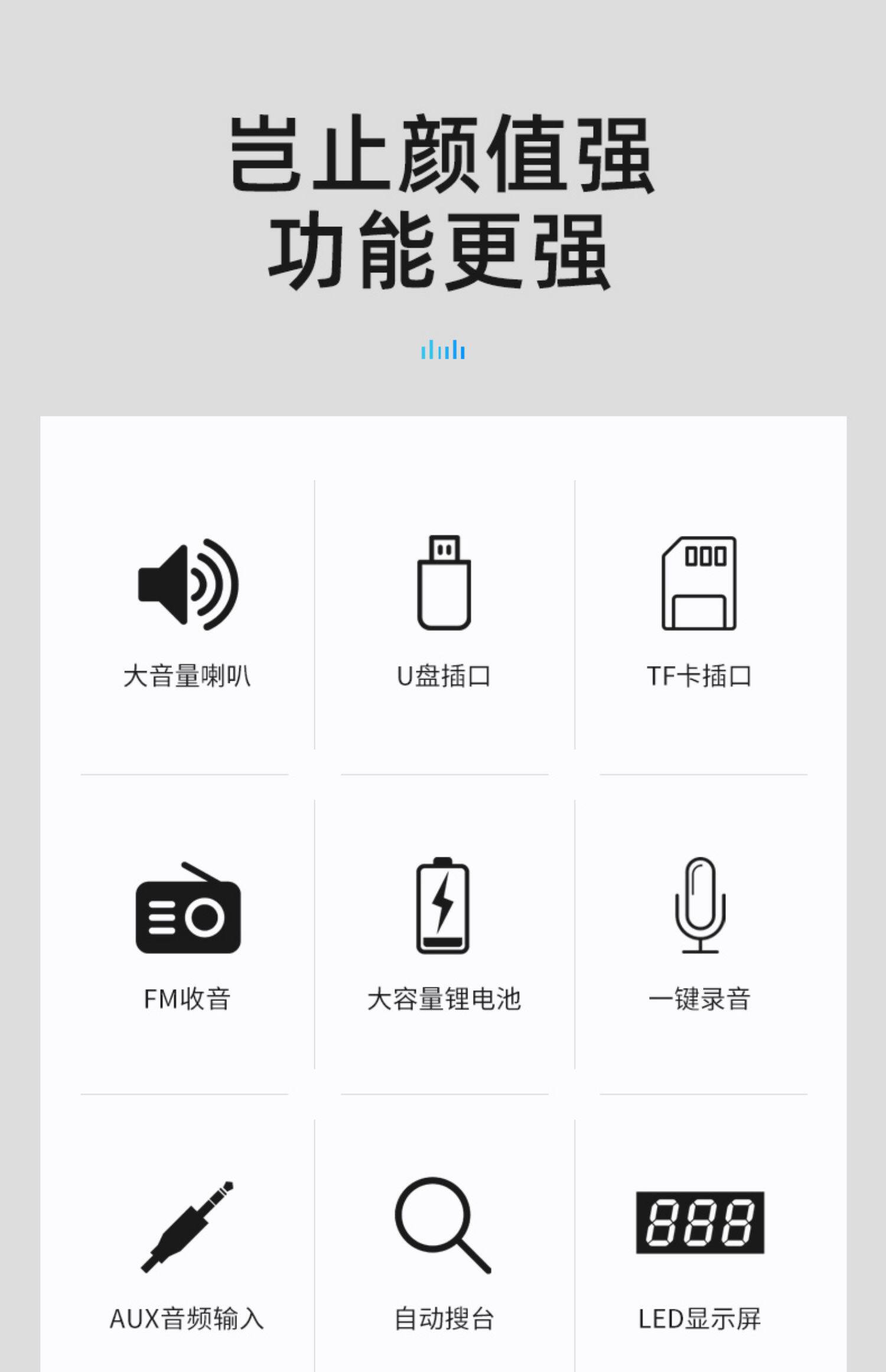 岂止颜值强
功能更强

大音量喇叭

U盘插口

TF卡插口

FM收音

大容量锂电池

一键录音

AUX音频输入

自动搜台

LED显示屏