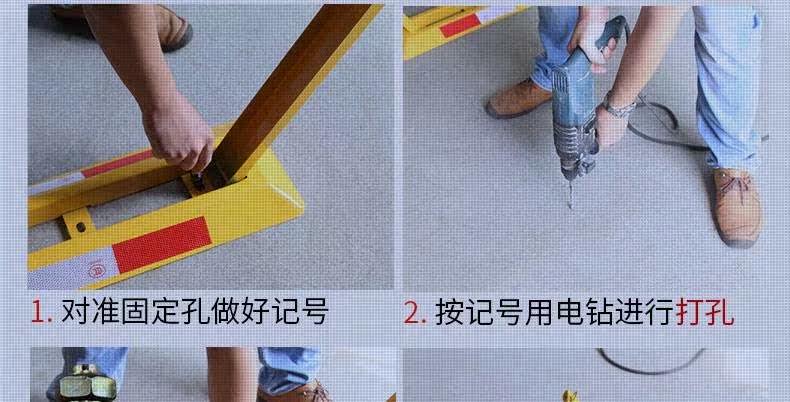 1. 对准固定孔做好记号

2. 按记号用电钻进行打孔