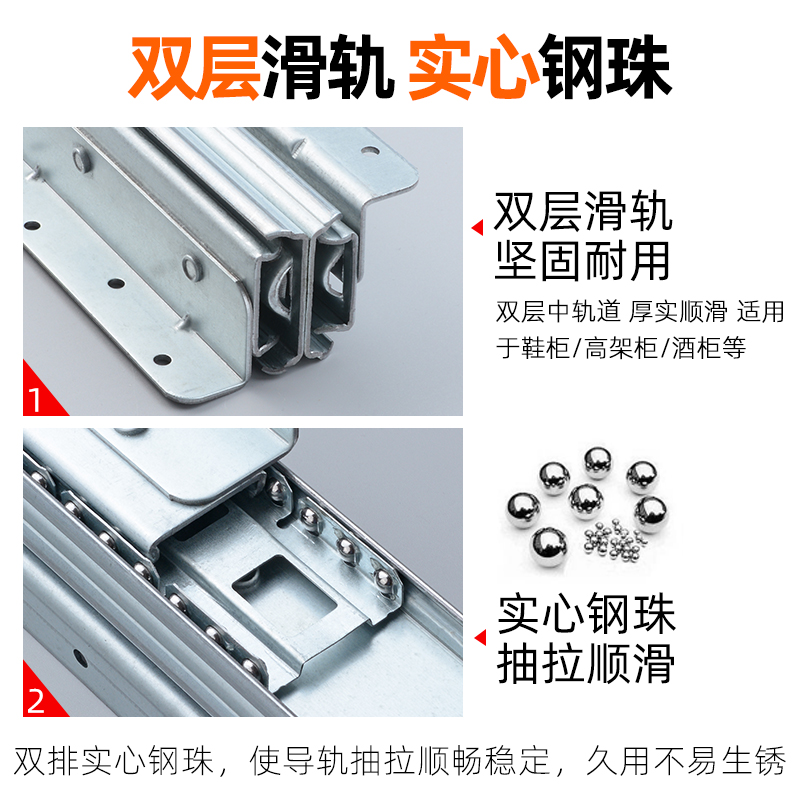 双层滑轨 实心钢珠

1

双层滑轨
坚固耐用

双层中轨道 厚实顺滑 适用于鞋柜/高架柜/酒柜等

2

实心钢珠
抽拉顺滑

双排实心钢珠，使导轨抽拉顺畅稳定，久用不易生锈