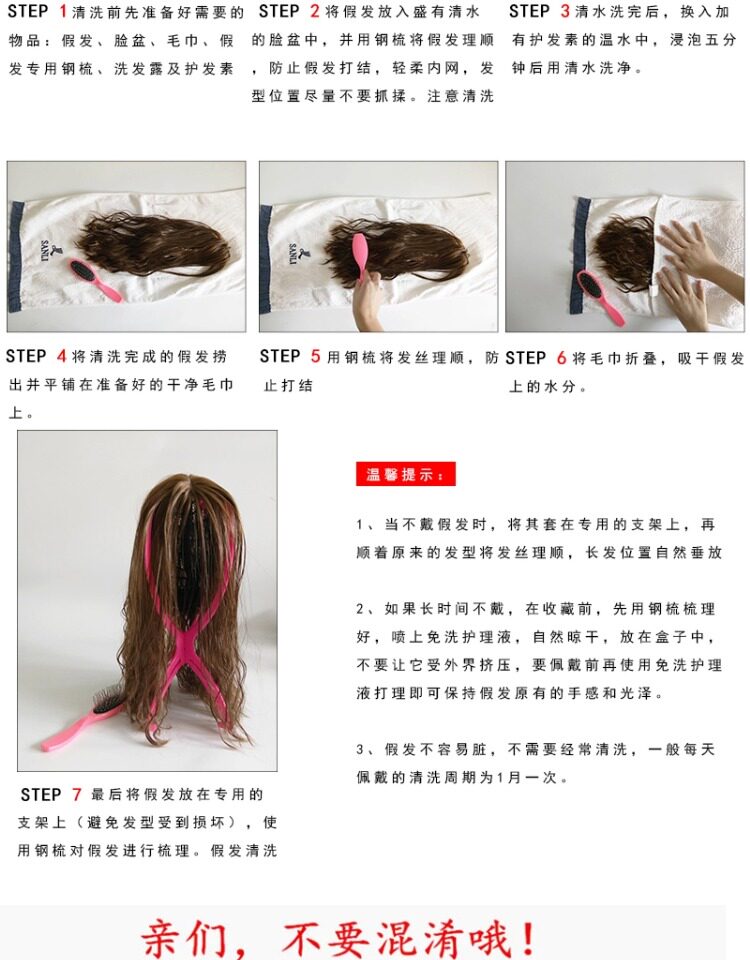 STEP 1 清洗前先准备好需要的物品：假发、脸盆、毛巾、假发专用钢梳、洗发露及护发素

STEP 2 将假发放入盛有清水的脸盆中，并用钢梳将假发理顺，防止假发打结，轻柔内网，发型位置尽量不要抓揉。注意清洗

STEP 3 清水洗完后，换入加有护发素的温水中，浸泡五分钟后用清水洗净。

SANLI

SANLI

STEP 4 将清洗完成的假发捞出并平铺在准备好的干净毛巾上。

STEP 5 用钢梳将发丝理顺，防止打结

STEP 6 将毛巾折叠，吸干假发上的水分。

温馨提示：

1、当不戴假发时，将其套在专用的支架上，再顺着原来的发型将发丝理顺，长发位置自然垂放

2、如果长时间不戴，在收藏前，先用钢梳梳理好，喷上免洗护理液，自然晾干，放在盒子中，不要让它受外界挤压，要佩戴前再使用免洗护理液打理即可保持假发原有的手感和光泽。

3、假发不容易脏，不需要经常清洗，一般每天佩戴的清洗周期为1月一次。

STEP 7 最后将假发放在专用的支架上（避免发型受到损坏），使用钢梳对假发进行梳理。假发清洗

亲们，不要混淆哦！