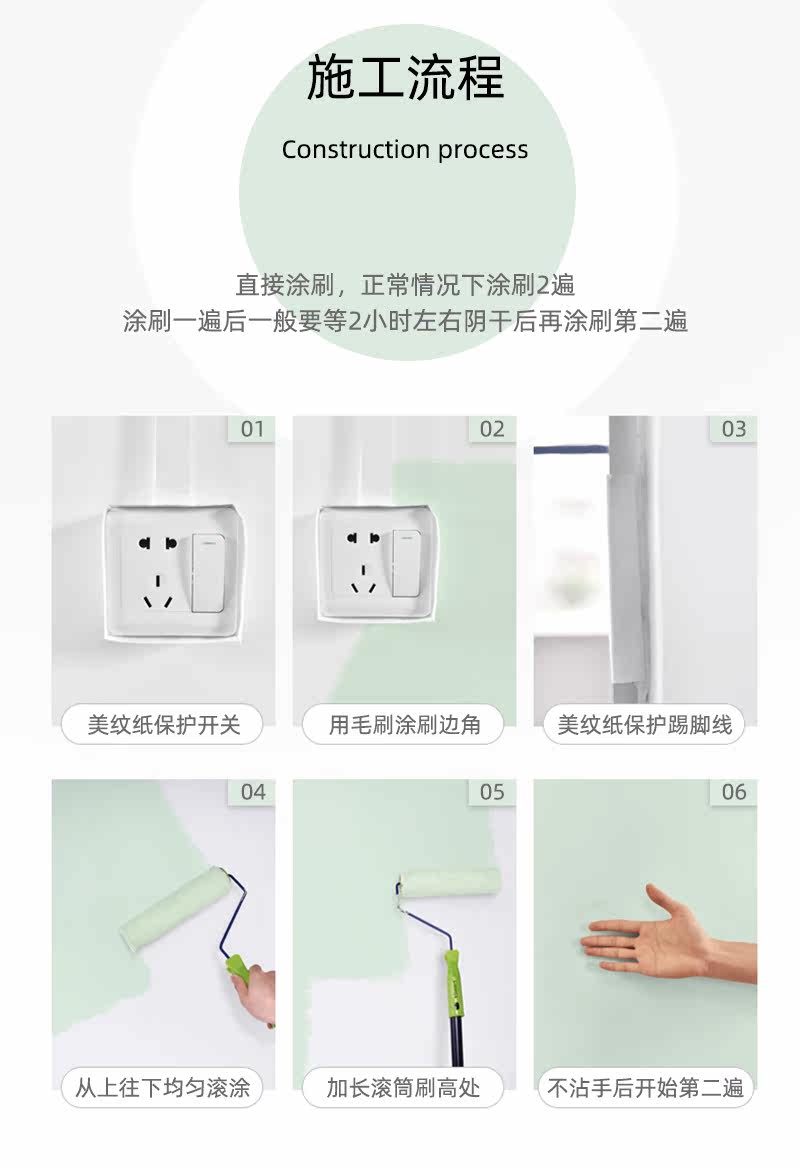 施工流程

Construction process

直接涂刷，正常情况下涂刷2遍
涂刷一遍后一般要等2小时左右阴干后再涂刷第二遍

01
美纹纸保护开关

02
用毛刷涂刷边角

03
美纹纸保护踢脚线

04
从上往下均匀滚涂

05
加长滚筒刷高处

06
不沾手后开始第二遍