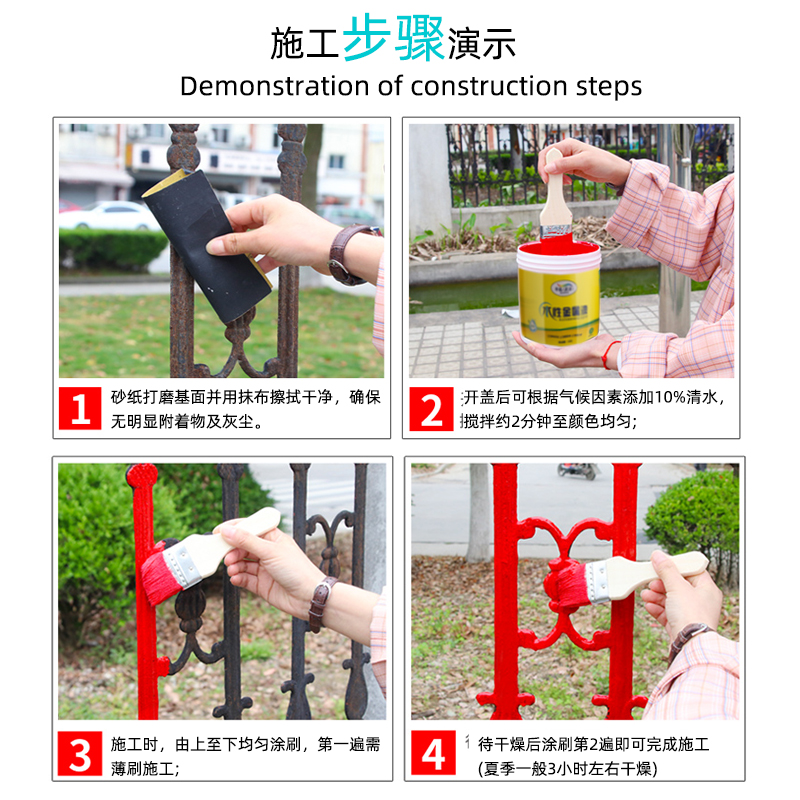 施工步骤演示

Demonstration of construction steps

水性金属漆

1 砂纸打磨基面并用抹布擦拭干净，确保无明显附着物及灰尘。

2 开盖后可根据气候因素添加10%清水，搅拌约2分钟至颜色均匀；

3 施工时，由上至下均匀涂刷，第一遍需薄刷施工；

4 待干燥后涂刷第2遍即可完成施工 (夏季一般3小时左右干燥)