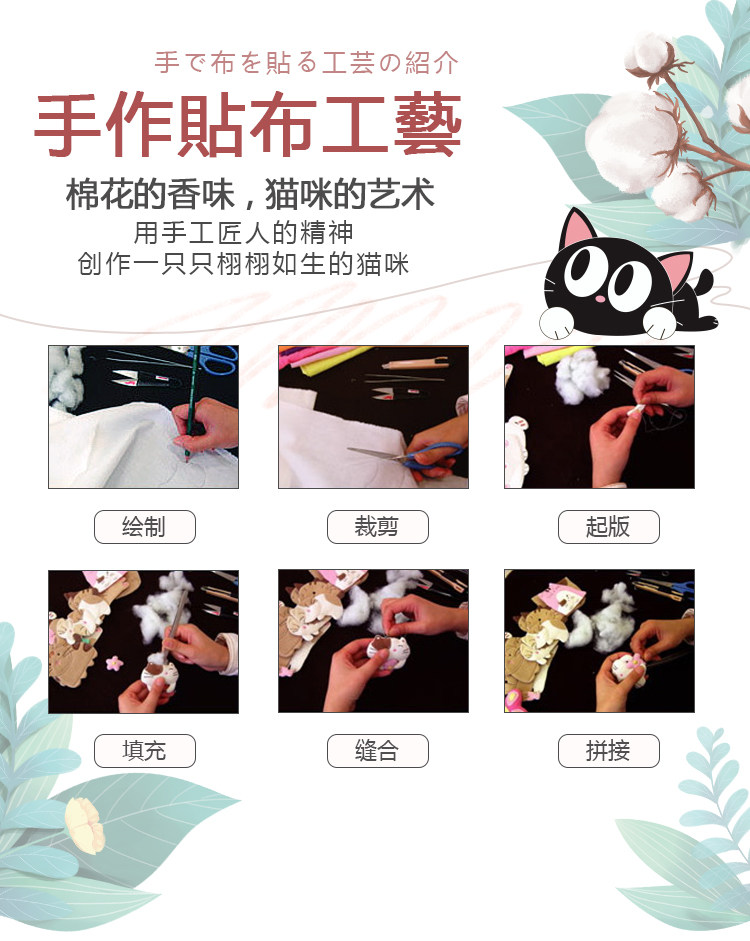 手で布を貼る工芸の紹介

手作貼布工藝

棉花的香味，猫咪的艺术

用手工匠人的精神
创作一只只栩栩如生的猫咪

绘制

裁剪

起版

填充

缝合

拼接