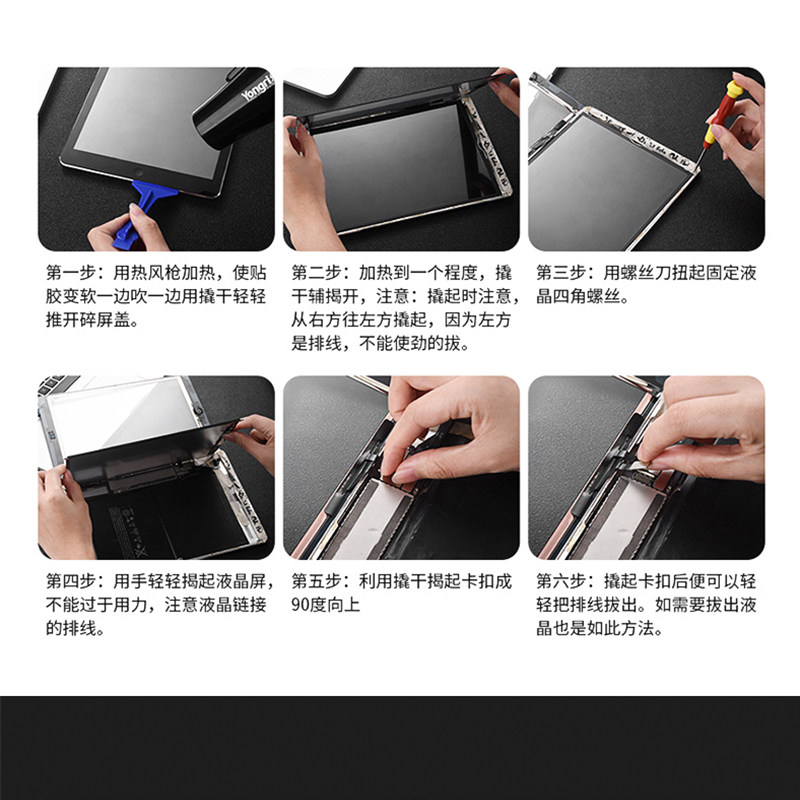 Yongri

第一步：用热风枪加热，使贴胶变软一边吹一边用撬干轻轻推开碎屏盖。

第二步：加热到一个程度，撬干辅揭开，注意：撬起时注意，从右方往左方撬起，因为左方是排线，不能使劲的拔。

第三步：用螺丝刀扭起固定液晶四角螺丝。

第四步：用手轻轻揭起液晶屏，不能过于用力，注意液晶链接的排线。

第五步：利用撬干揭起卡扣成90度向上

第六步：撬起卡扣后便可以轻轻把排线拔出。如需要拔出液晶也是如此方法。