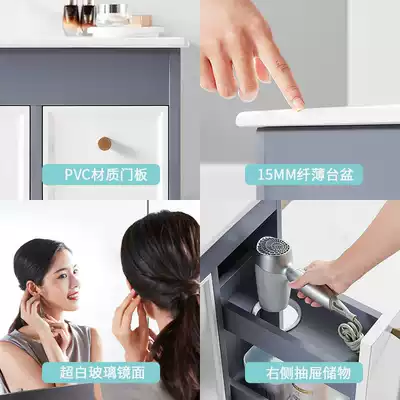 PVC材质门板

15MM纤薄台盆

超白玻璃镜面

右侧抽屉储物