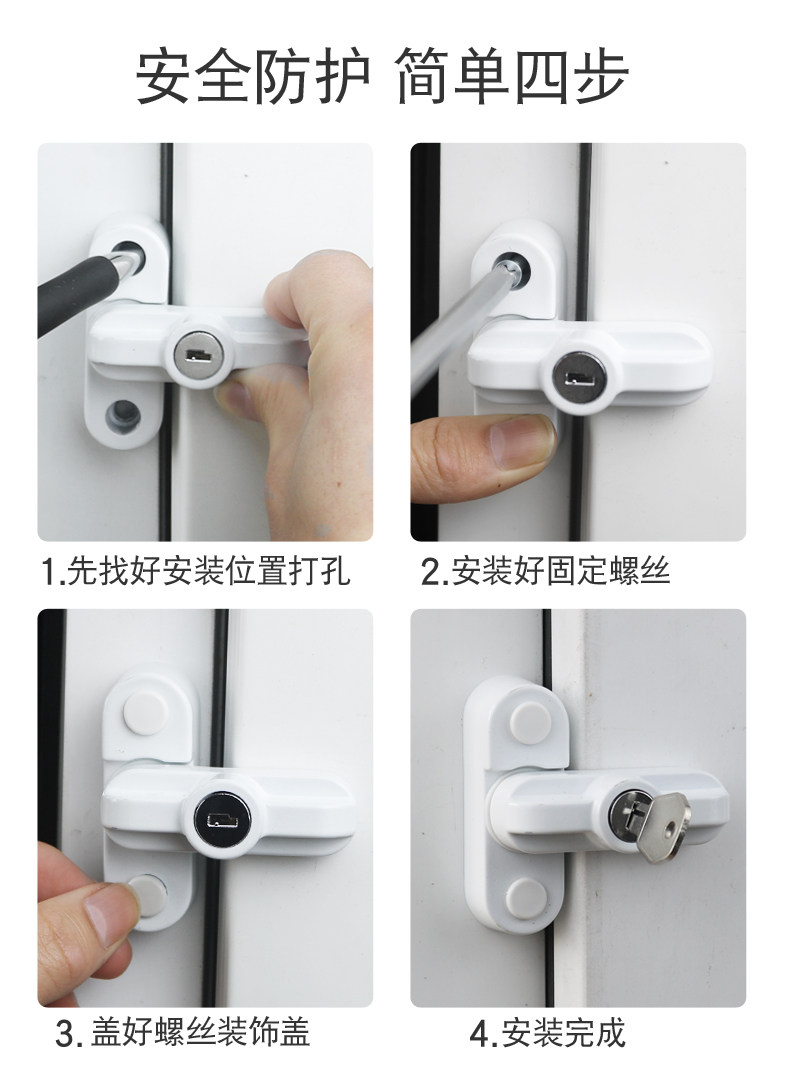 安全防护 简单四步

1.先找好安装位置打孔

2.安装好固定螺丝

3.盖好螺丝装饰盖

4.安装完成