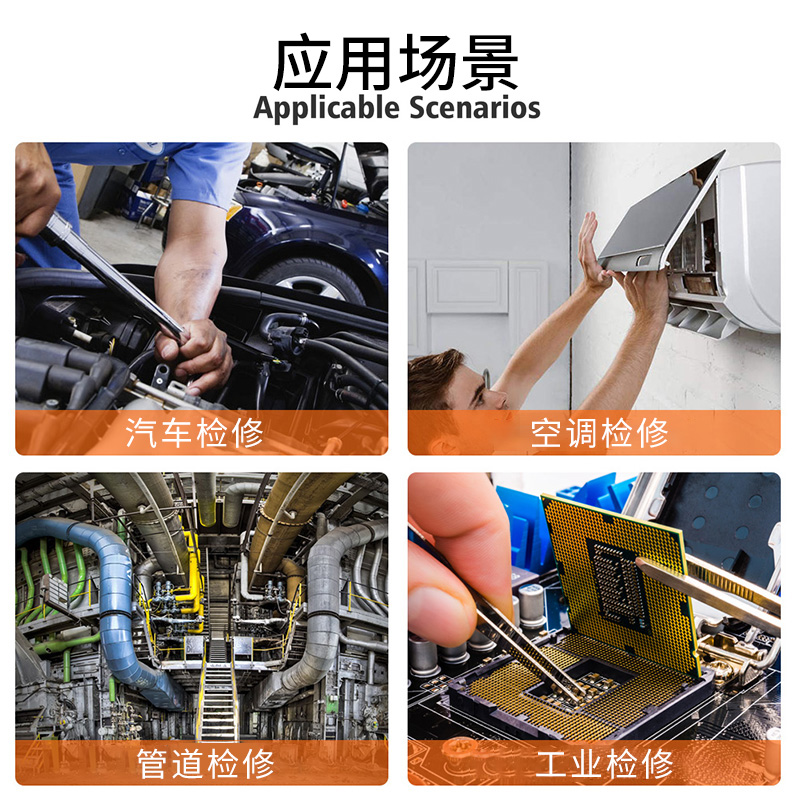 应用场景
Applicable Scenarios

汽车检修

空调检修

管道检修

工业检修