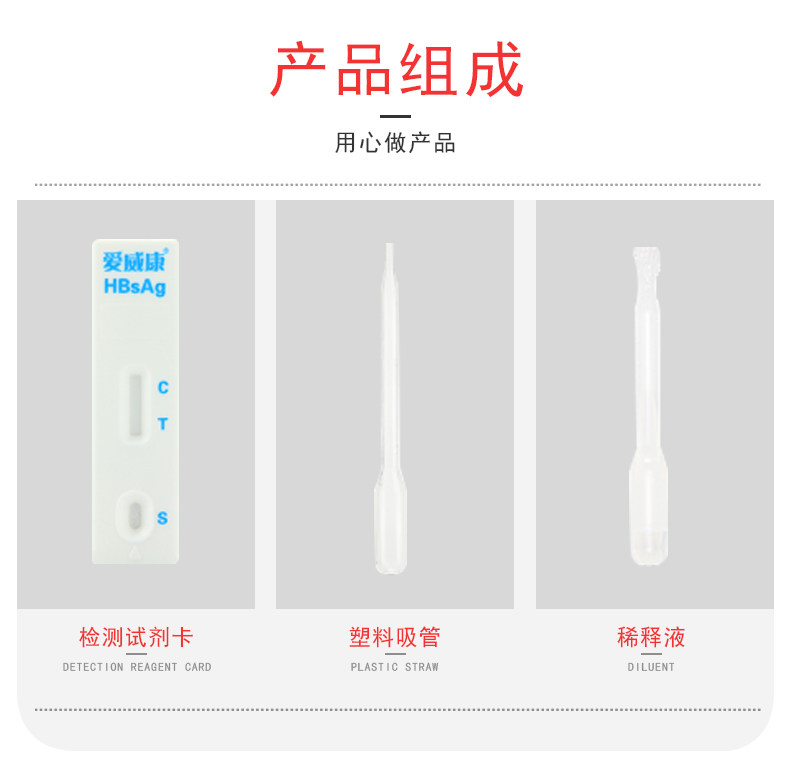 产品组成

用心做产品

爱威康®
HBsAg
C
T
S

检测试剂卡
DETECTION REAGENT CARD

塑料吸管
PLASTIC STRAW

稀释液
DILUENT