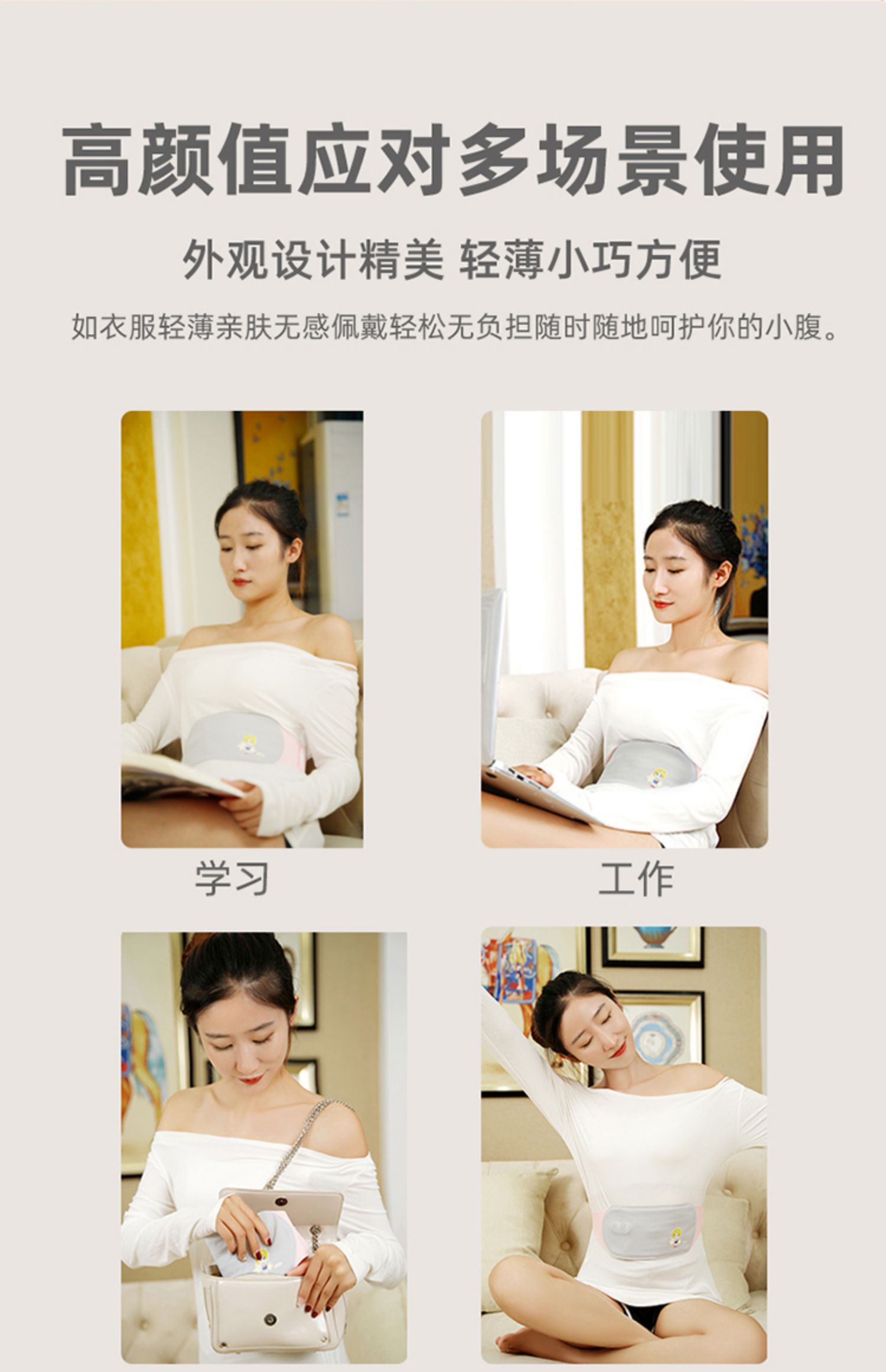 高颜值应对多场景使用

外观设计精美 轻薄小巧方便

如衣服轻薄亲肤无感佩戴轻松无负担随时随地呵护你的小腹。

学习

工作