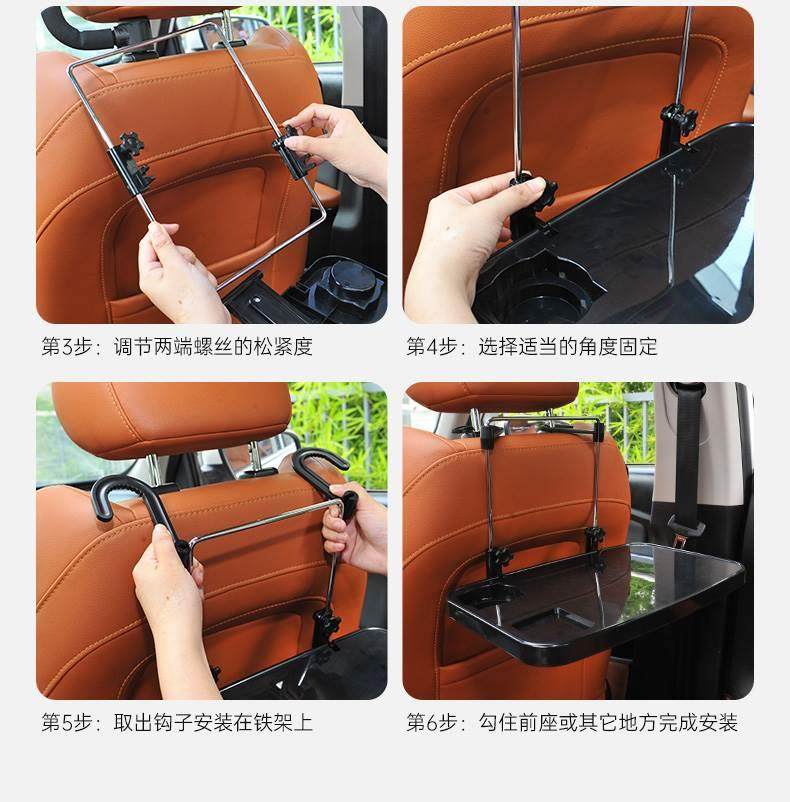 第3步：调节两端螺丝的松紧度

第4步：选择适当的角度固定

第5步：取出钩子安装在铁架上

第6步：勾住前座或其它地方完成安装