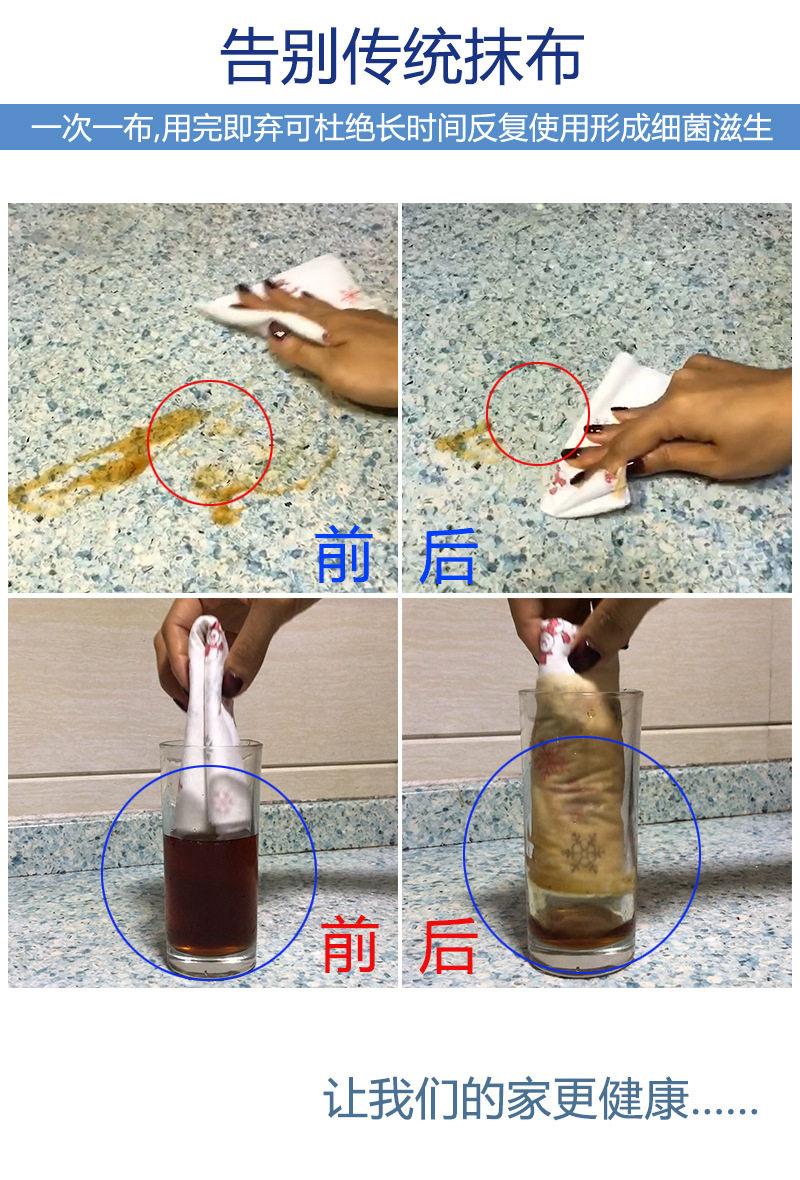 告别传统抹布

一次一布,用完即弃可杜绝长时间反复使用形成细菌滋生

前

后

前

后

让我们的家更健康......