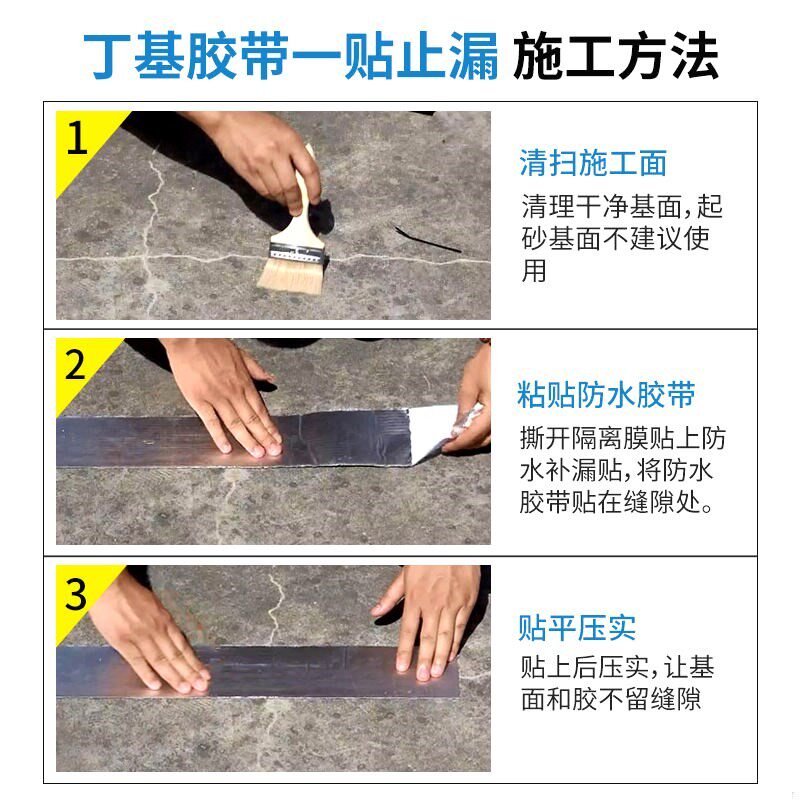 丁基胶带一贴止漏 施工方法

1

清扫施工面

清理干净基面,起砂基面不建议使用

2

粘贴防水胶带

撕开隔离膜贴上防水补漏贴,将防水胶带贴在缝隙处。

3

贴平压实

贴上后压实,让基面和胶不留缝隙