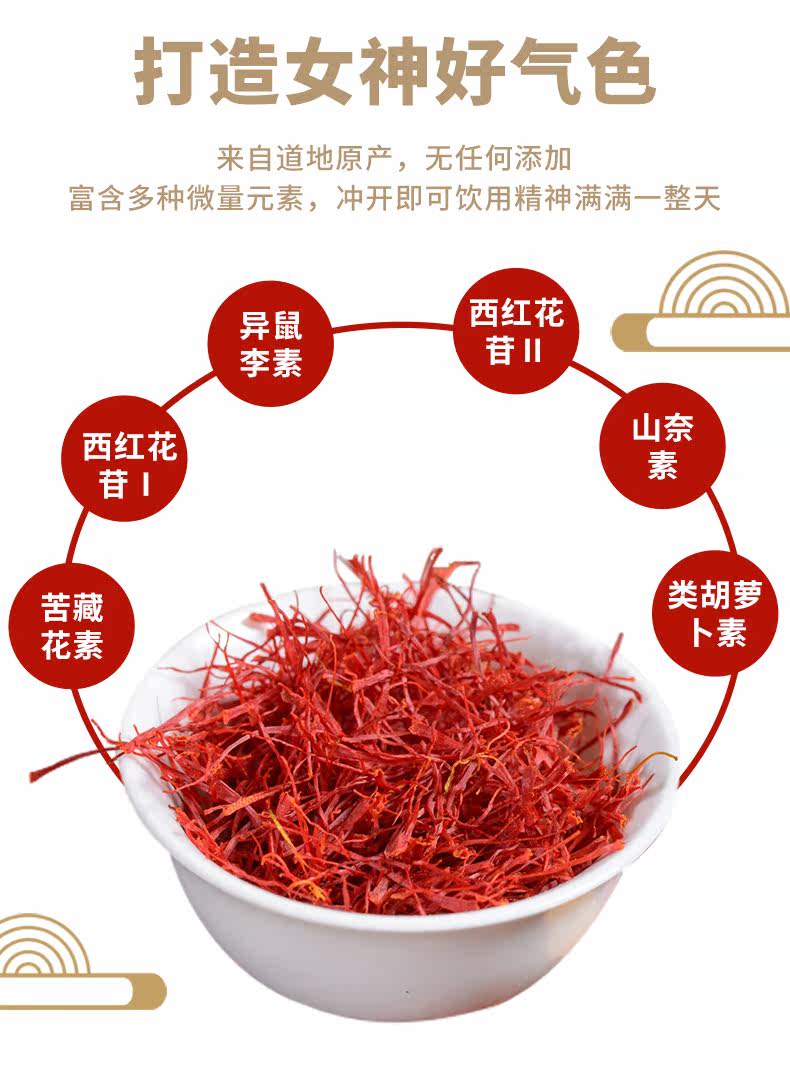 打造女神好气色

来自道地原产，无任何添加
富含多种微量元素，冲开即可饮用精神满满一整天

苦藏花素

西红花苷 I

异鼠李素

西红花苷 II

山奈素

类胡萝卜素