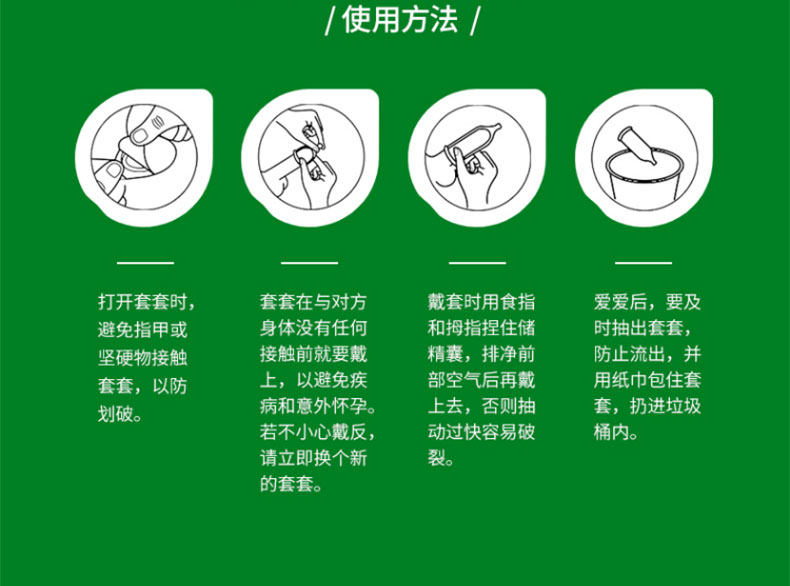 / 使用方法 /

打开套套时，避免指甲或坚硬物接触套套，以防划破。

套套在与对方身体没有任何接触前就要戴上，以避免疾病和意外怀孕。若不小心戴反，请立即换个新的套套。

戴套时用食指和拇指捏住储精囊，排净前部空气后再戴上去，否则抽动过快容易破裂。

爱爱后，要及时抽出套套，防止流出，并用纸巾包住套套，扔进垃圾桶内。