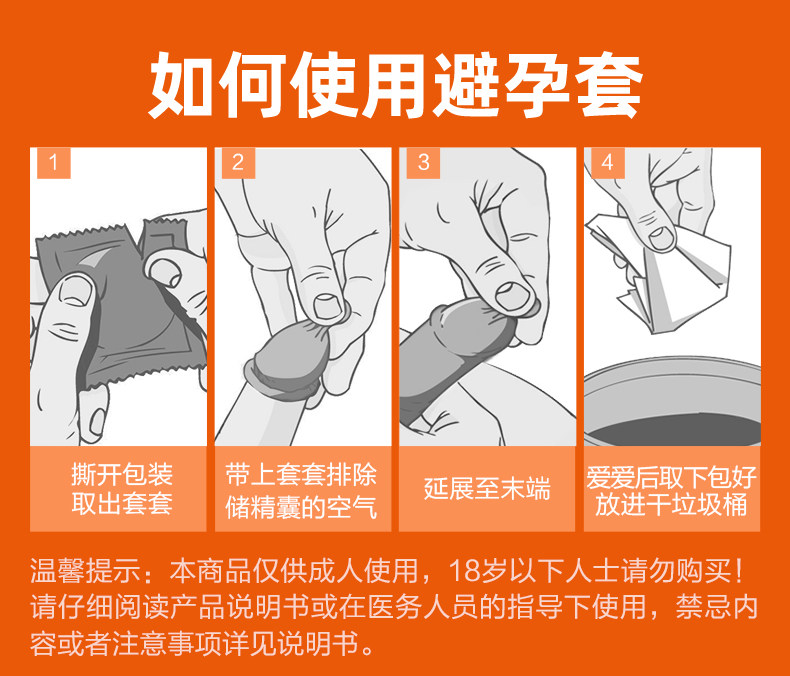 如何使用避孕套

1
撕开包装
取出套套

2
带上套套排除
储精囊的空气

3
延展至末端

4
爱爱后取下包好
放进干垃圾桶

温馨提示：本商品仅供成人使用，18岁以下人士请勿购买！请仔细阅读产品说明书或在医务人员的指导下使用，禁忌内容或者注意事项详见说明书。