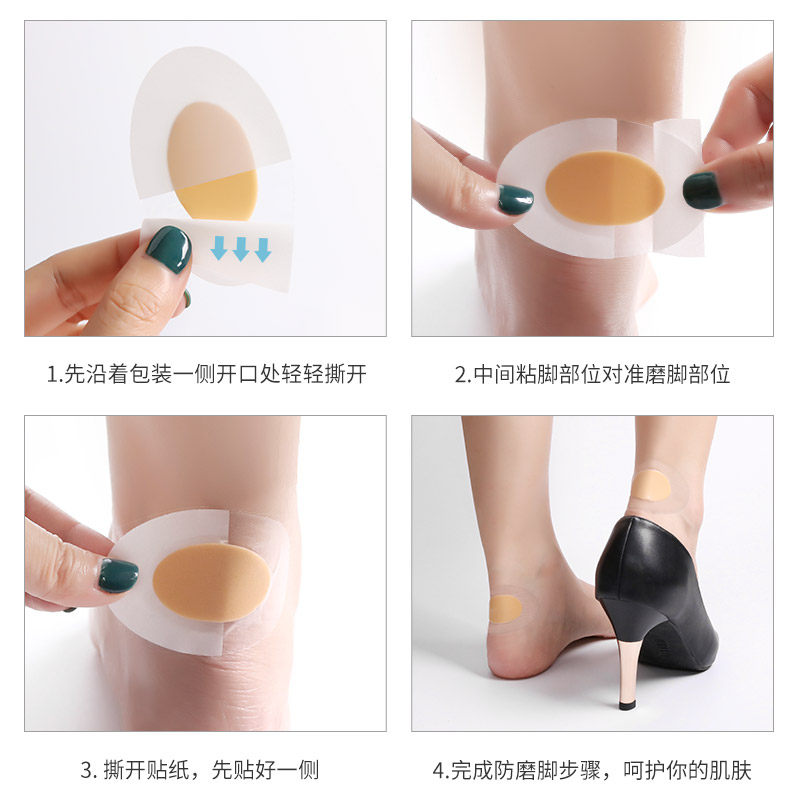 1.先沿着包装一侧开口处轻轻撕开

2.中间粘脚部位对准磨脚部位

3. 撕开贴纸，先贴好一侧

4.完成防磨脚步骤，呵护你的肌肤