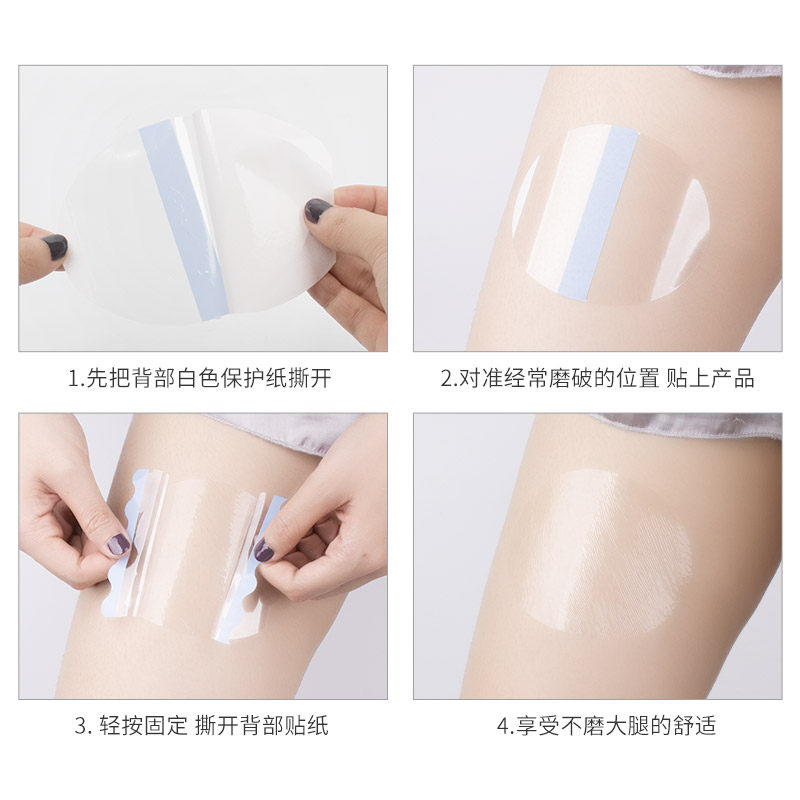 1.先把背部白色保护纸撕开

2.对准经常磨破的位置 贴上产品

3. 轻按固定 撕开背部贴纸

4.享受不磨大腿的舒适