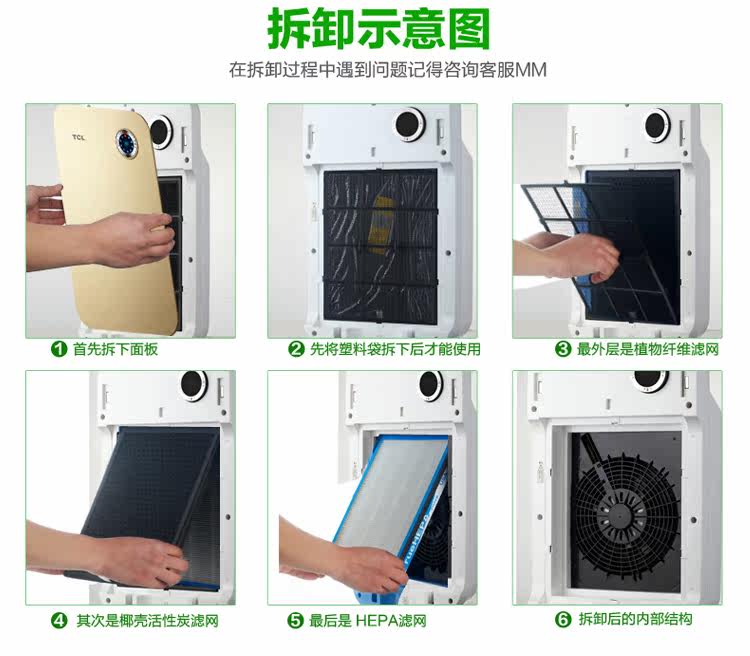 拆卸示意图

在拆卸过程中遇到问题记得咨询客服MM

TCL

1 首先拆下面板

2 先将塑料袋拆下后才能使用

3 最外层是植物纤维滤网

4 其次是椰壳活性炭滤网

5 最后是 HEPA滤网

6 拆卸后的内部结构