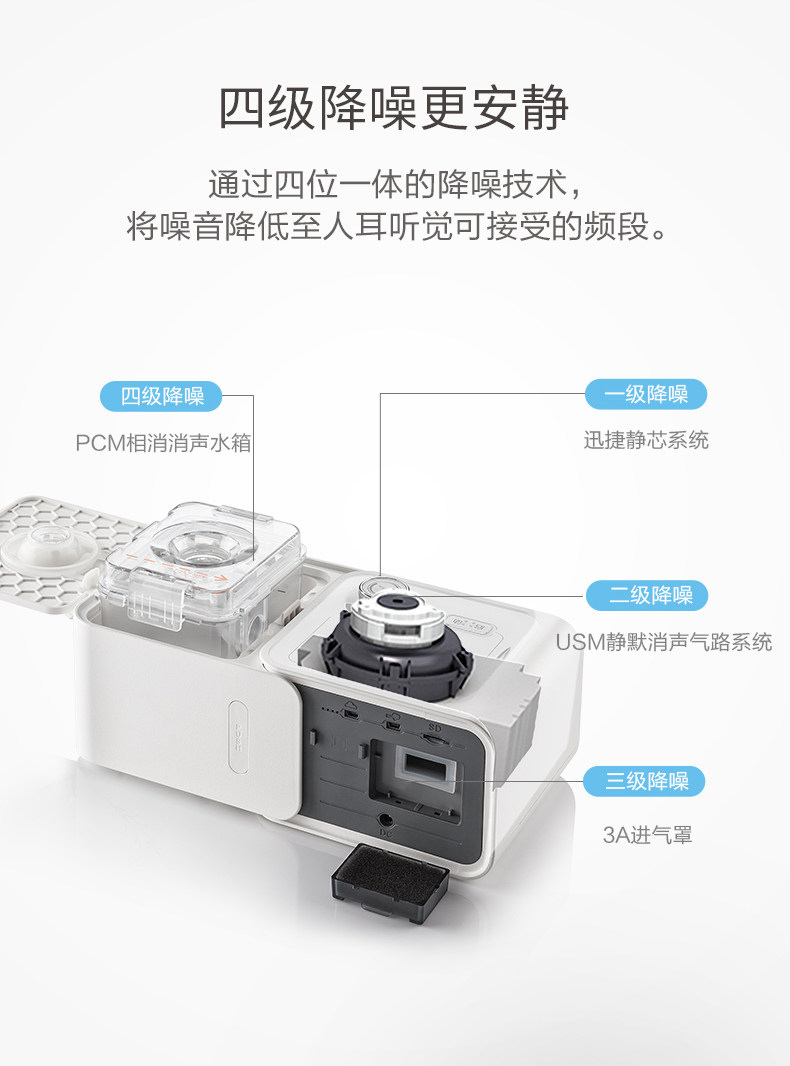 四级降噪更安静

通过四位一体的降噪技术，
将噪音降低至人耳听觉可接受的频段。

四级降噪
PCM相消消声水箱

一级降噪
迅捷静芯系统

二级降噪
USM静默消声气路系统

三级降噪
3A进气罩

SD
DC