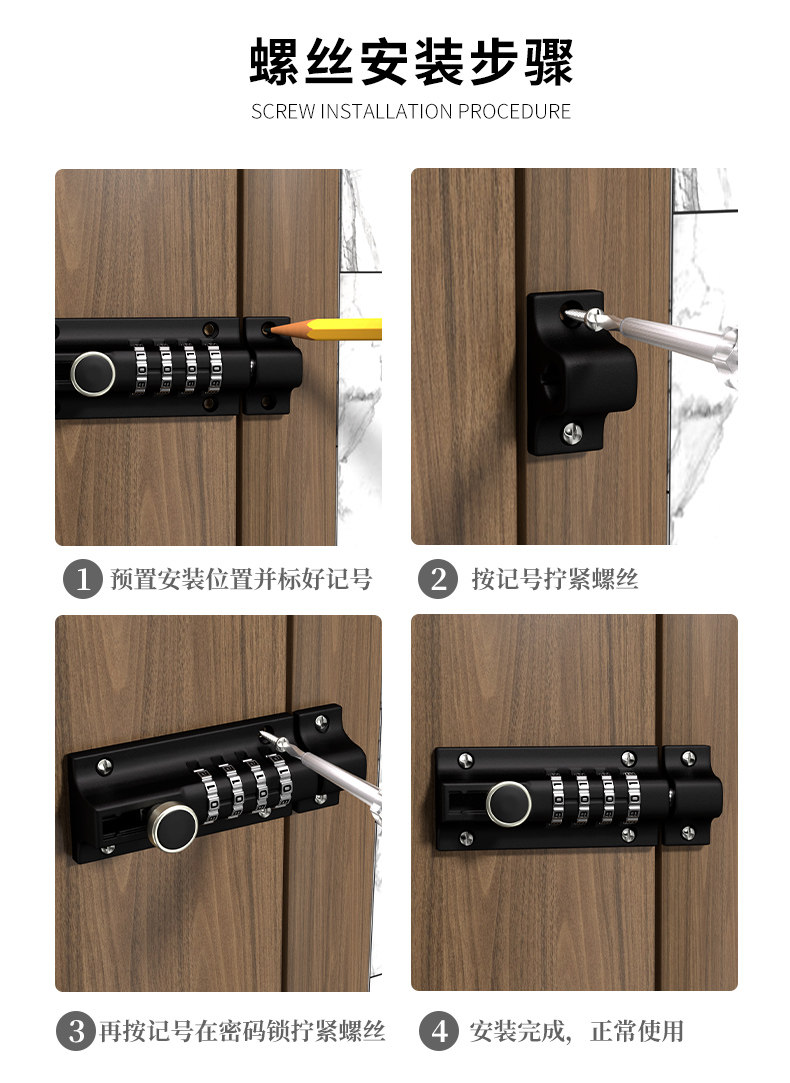 螺丝安装步骤
SCREW INSTALLATION PROCEDURE

1 预置安装位置并标好记号

2 按记号拧紧螺丝

3 再按记号在密码锁拧紧螺丝

4 安装完成，正常使用