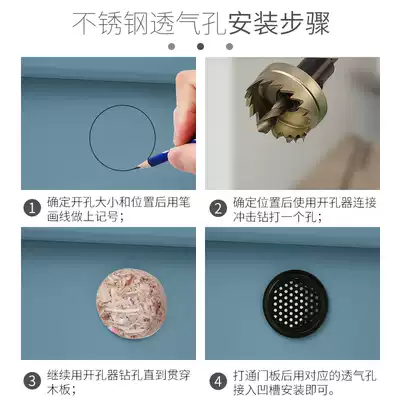 不锈钢透气孔安装步骤

1 确定开孔大小和位置后用笔画线做上记号；

2 确定位置后使用开孔器连接冲击钻打一个孔；

3 继续用开孔器钻孔直到贯穿木板；

4 打通门板后用对应的透气孔接入凹槽安装即可。