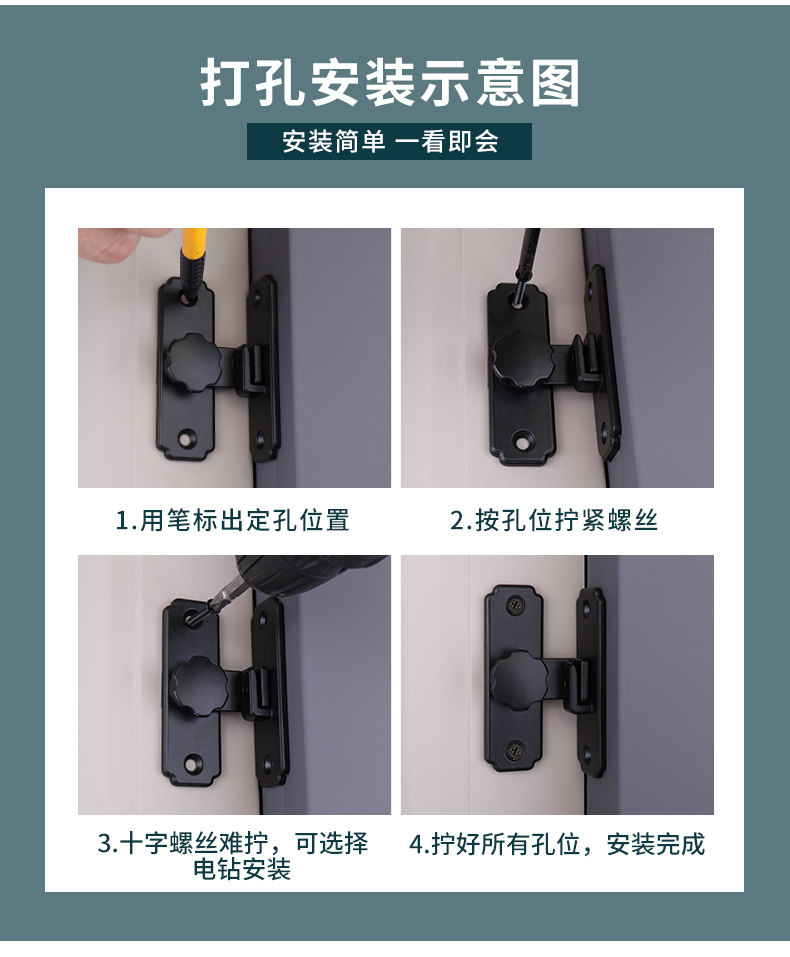 打孔安装示意图

安装简单 一看即会

1.用笔标出定孔位置

2.按孔位拧紧螺丝

3.十字螺丝难拧，可选择电钻安装

4.拧好所有孔位，安装完成