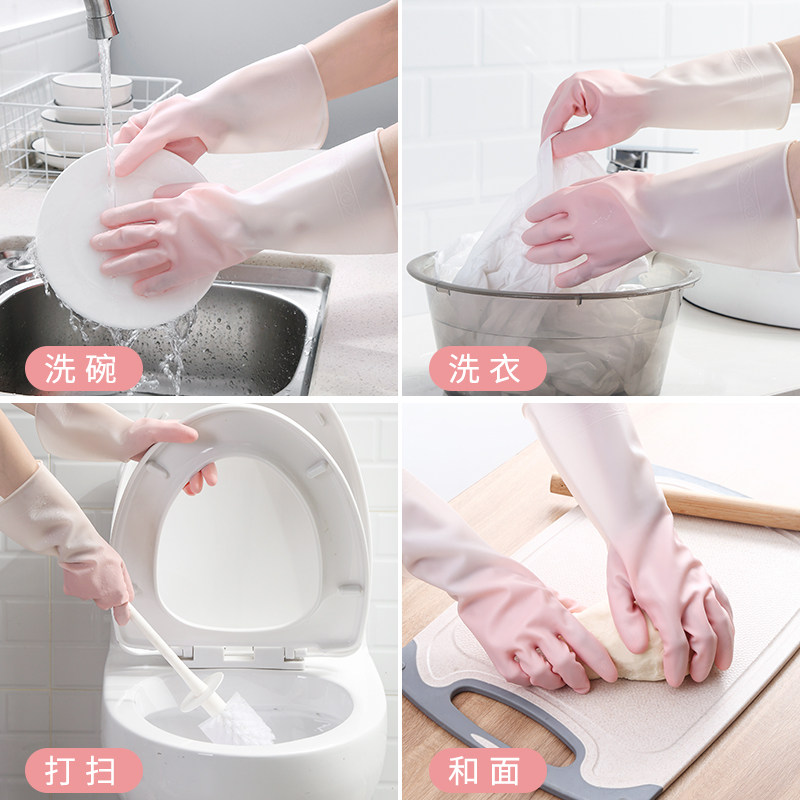 洗碗

洗衣

打扫

和面