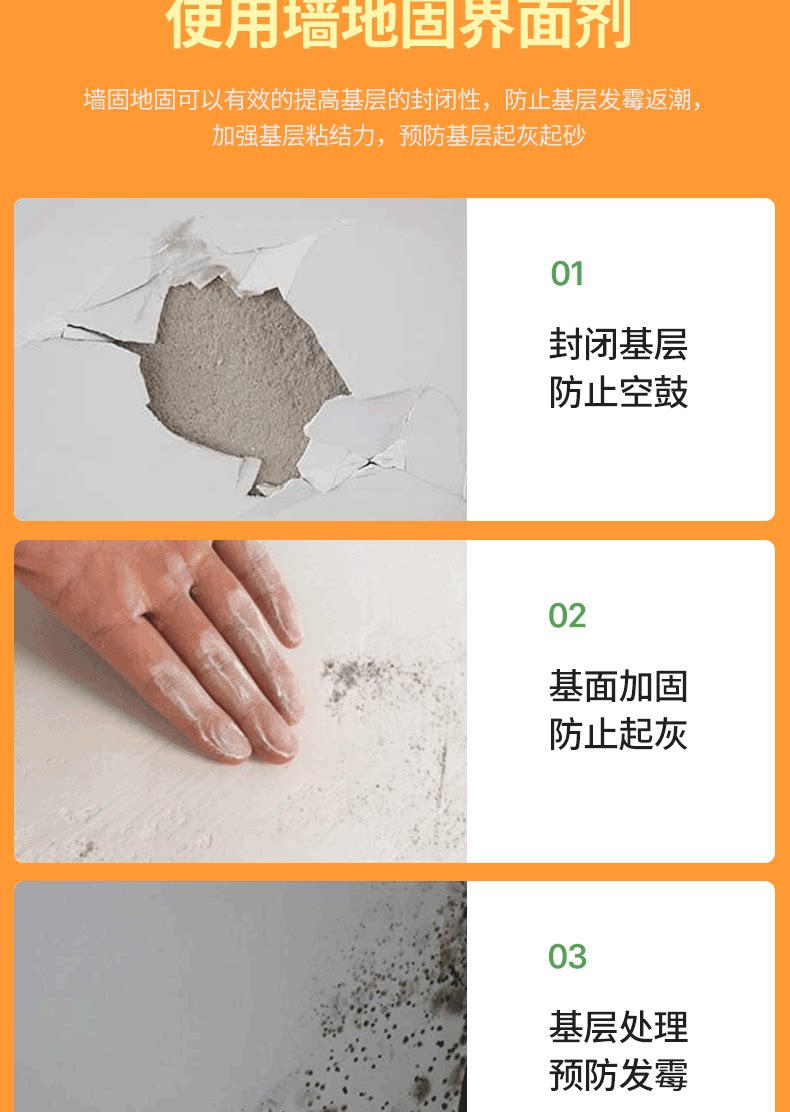 使用墙地固界面剂

墙固地固可以有效的提高基层的封闭性，防止基层发霉返潮，加强基层粘结力，预防基层起灰起砂

01

封闭基层
防止空鼓

02

基面加固
防止起灰

03

基层处理
预防发霉