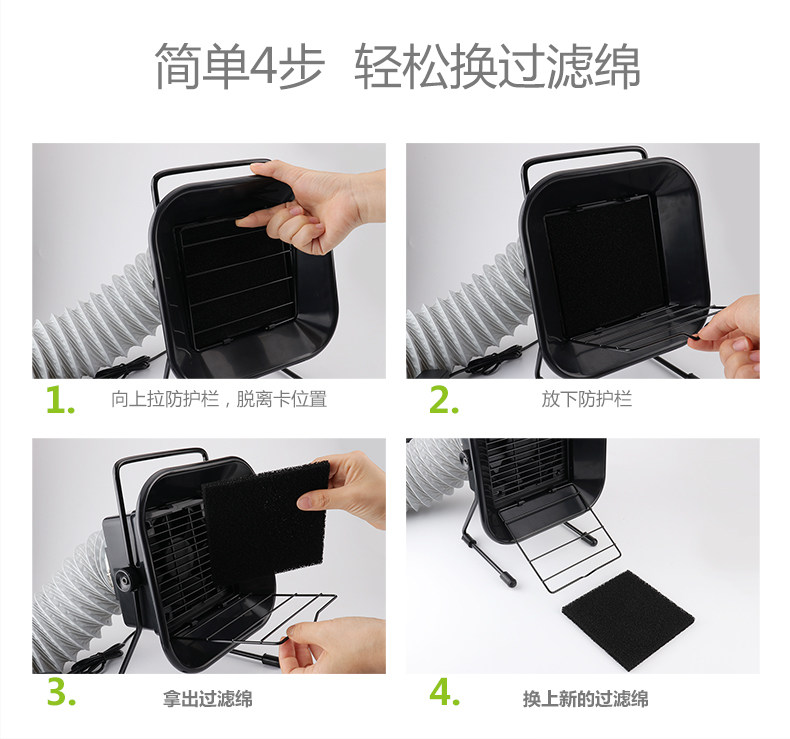 简单4步 轻松换过滤绵

1. 向上拉防护栏，脱离卡位置

2. 放下防护栏

3. 拿出过滤绵

4. 换上新的过滤绵