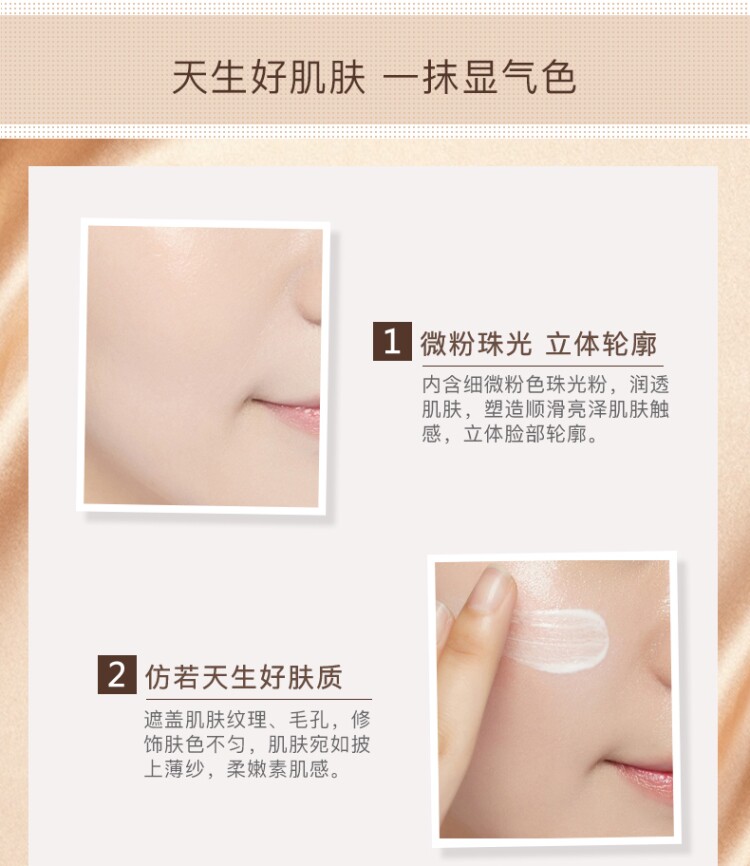 天生好肌肤 一抹显气色

1 微粉珠光 立体轮廓

内含细微粉色珠光粉，润透肌肤，塑造顺滑亮泽肌肤触感，立体脸部轮廓。

2 仿若天生好肤质

遮盖肌肤纹理、毛孔，修饰肤色不匀，肌肤宛如披上薄纱，柔嫩素肌感。