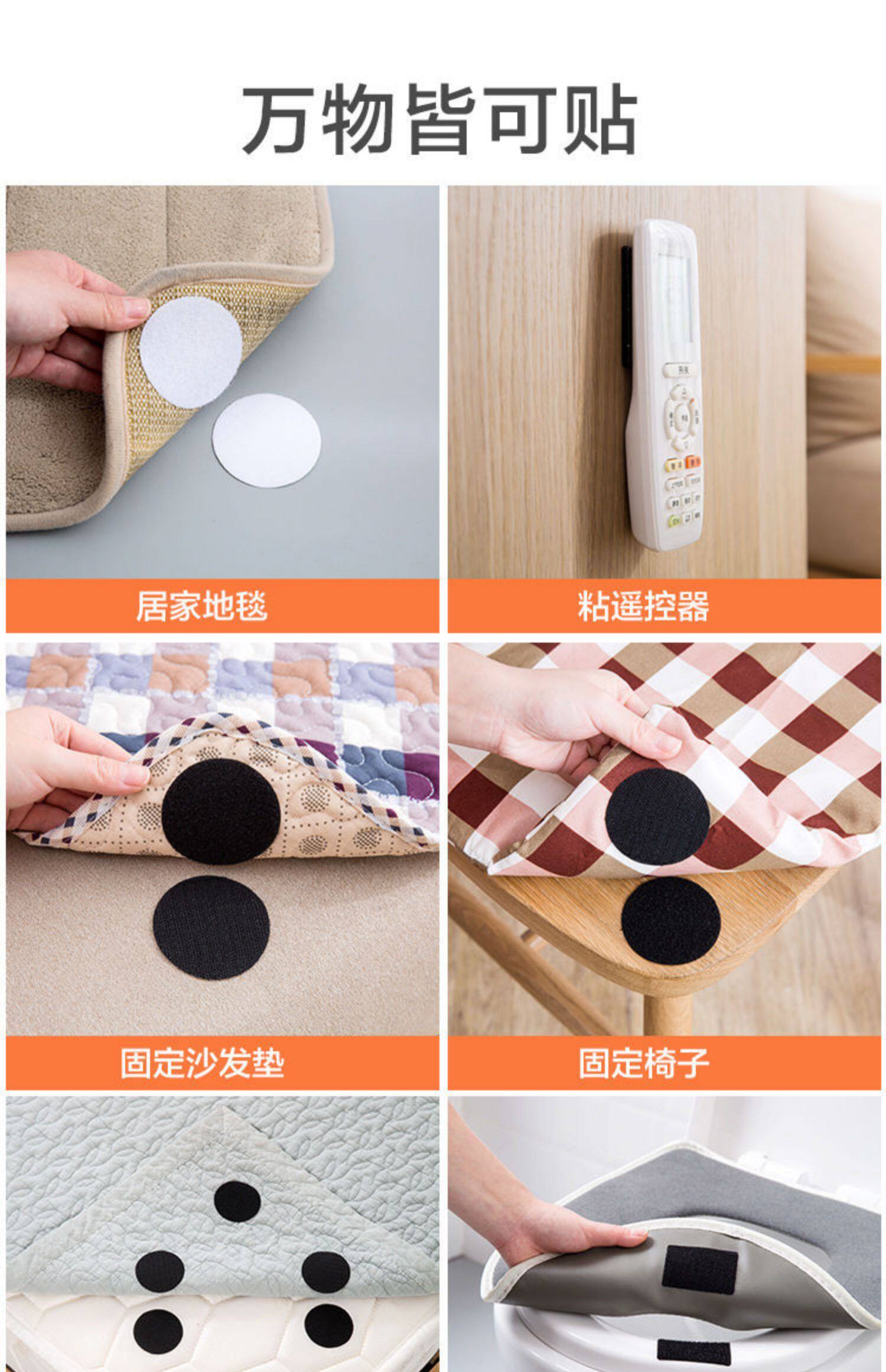 万物皆可贴

居家地毯

粘遥控器

固定沙发垫

固定椅子