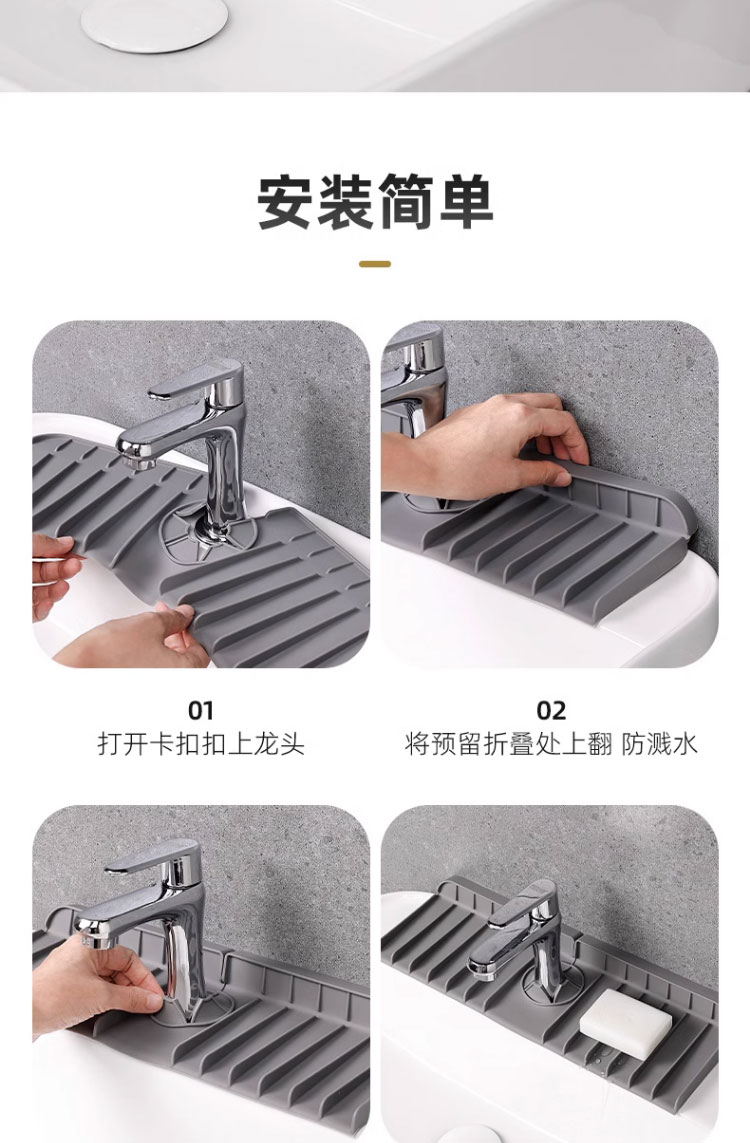 安装简单

01
打开卡扣扣上龙头

02
将预留折叠处上翻 防溅水