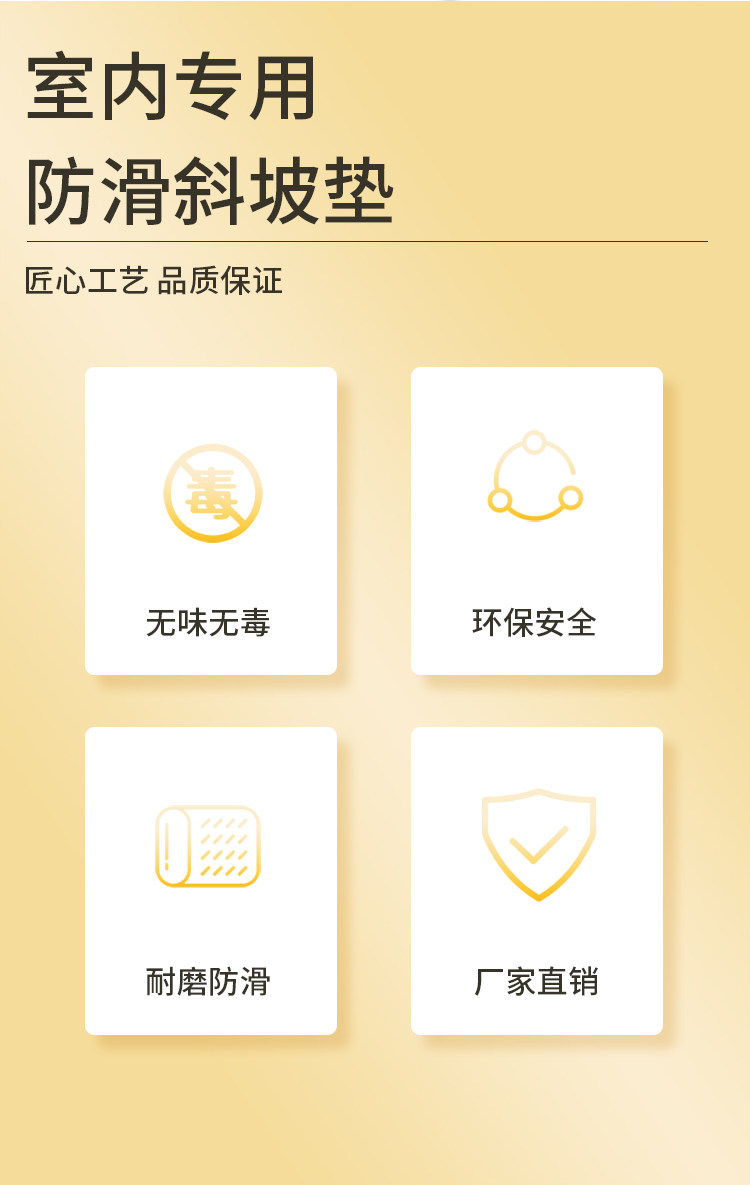 室内专用

防滑斜坡垫

匠心工艺 品质保证

毒

无味无毒

环保安全

耐磨防滑

厂家直销