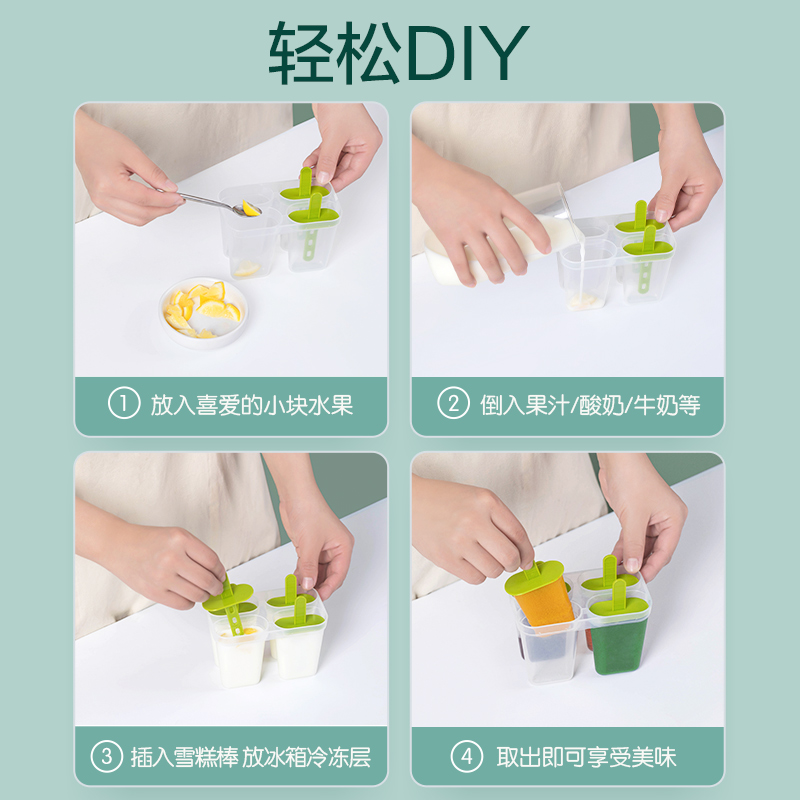 轻松DIY

① 放入喜爱的小块水果

② 倒入果汁/酸奶/牛奶等

③ 插入雪糕棒 放冰箱冷冻层

④ 取出即可享受美味