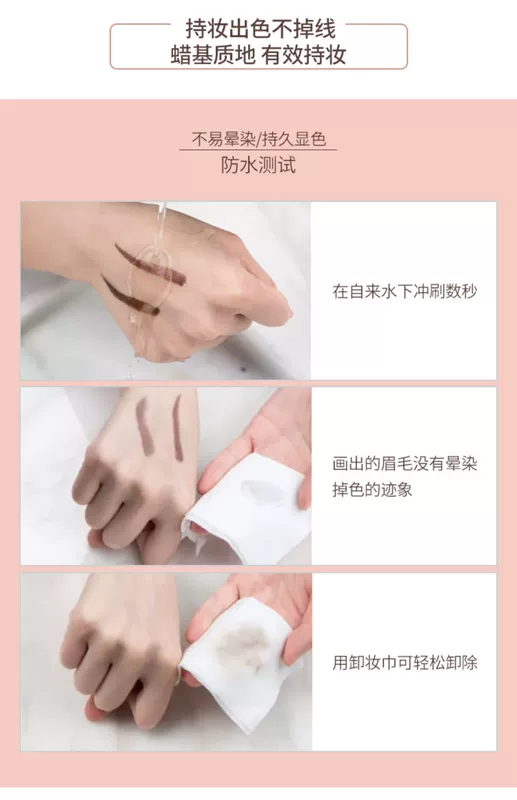 持妆出色不掉线
蜡基质地 有效持妆

不易晕染/持久显色
防水测试

在自来水下冲刷数秒

画出的眉毛没有晕染掉色的迹象

用卸妆巾可轻松卸除