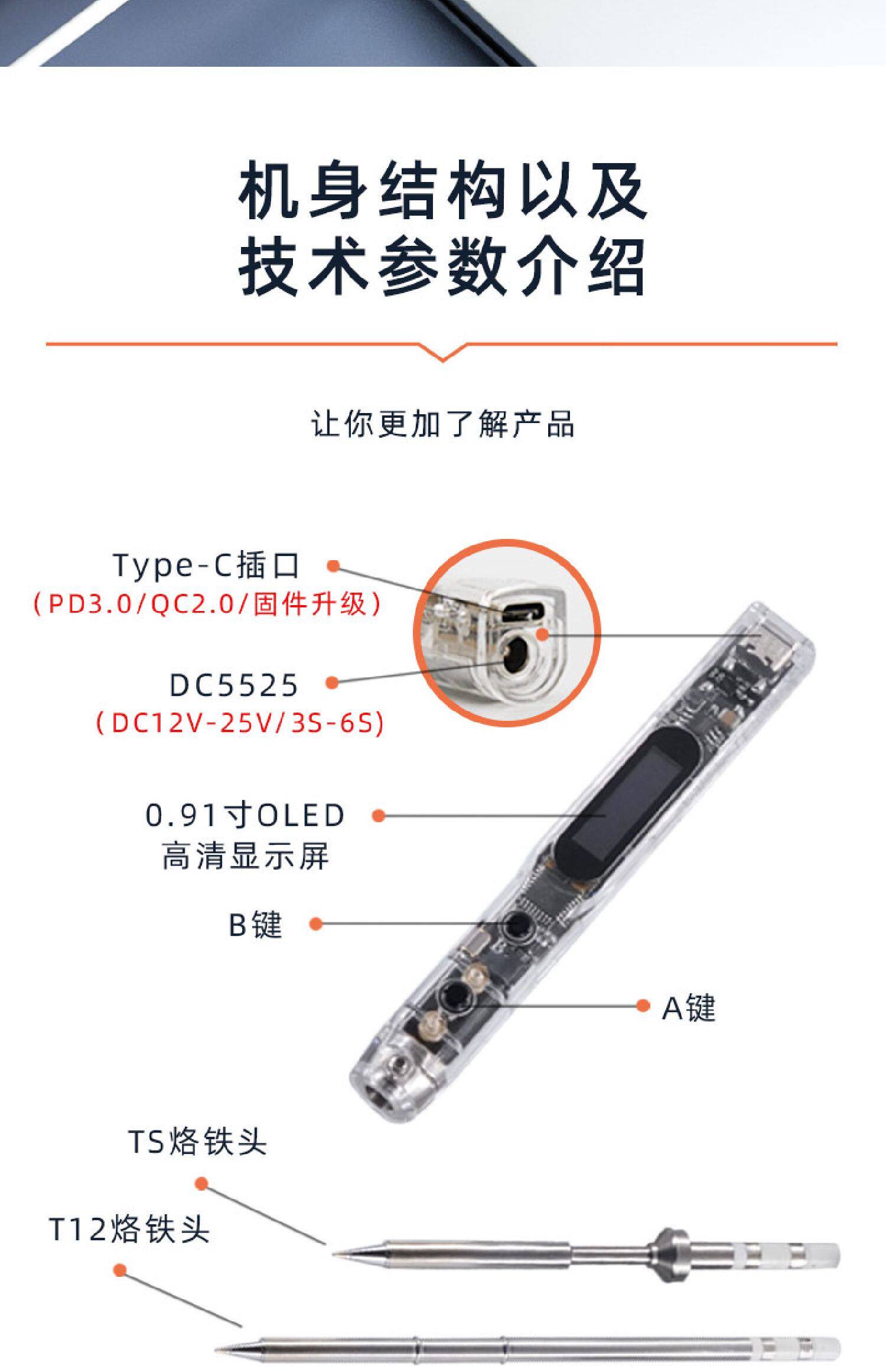 机身结构以及
技术参数介绍

让你更加了解产品

Type-C插口
(PD3.0/QC2.0/固件升级)

DC5525
(DC12V-25V/3S-6S)

0.91寸OLED
高清显示屏

B键

A键

TS烙铁头

T12烙铁头