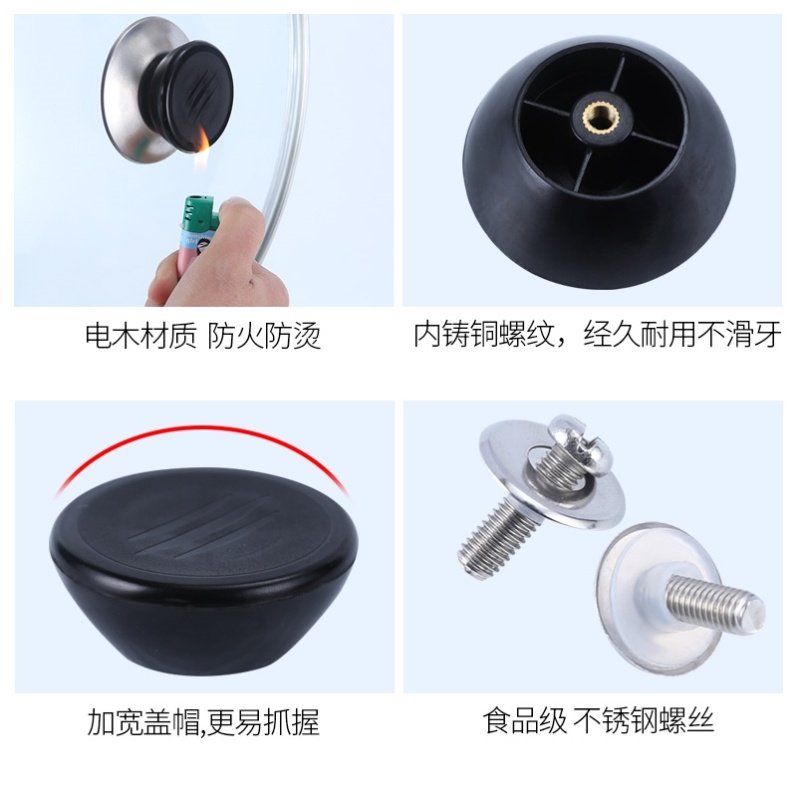 电木材质 防火防烫

内铸铜螺纹，经久耐用不滑牙

加宽盖帽,更易抓握

食品级 不锈钢螺丝