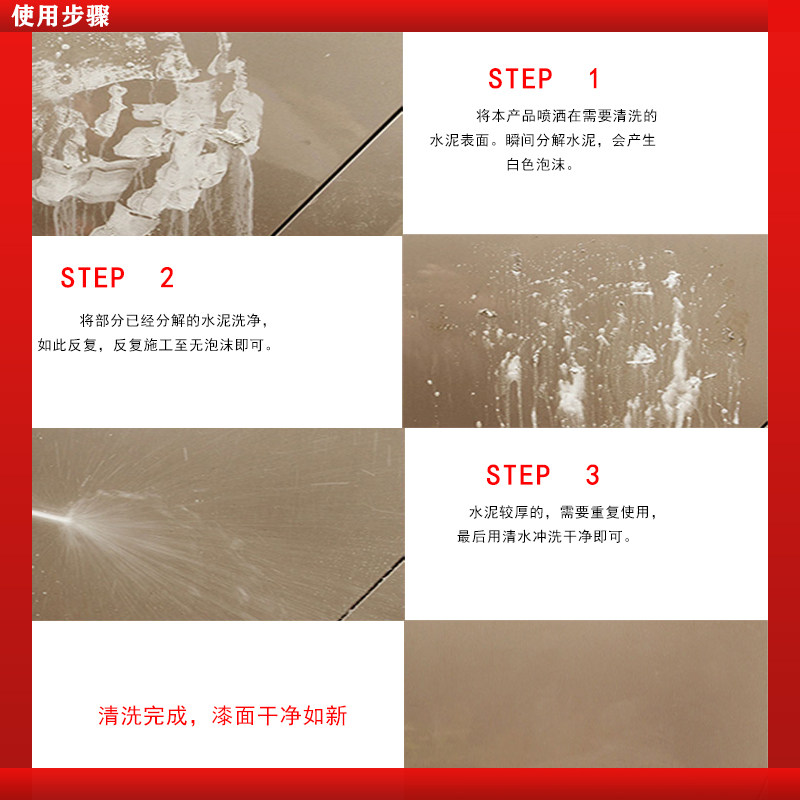 使用步骤

STEP 1

将本产品喷洒在需要清洗的水泥表面。瞬间分解水泥，会产生白色泡沫。

STEP 2

将部分已经分解的水泥洗净，如此反复，反复施工至无泡沫即可。

STEP 3

水泥较厚的，需要重复使用，最后用清水冲洗干净即可。

清洗完成，漆面干净如新