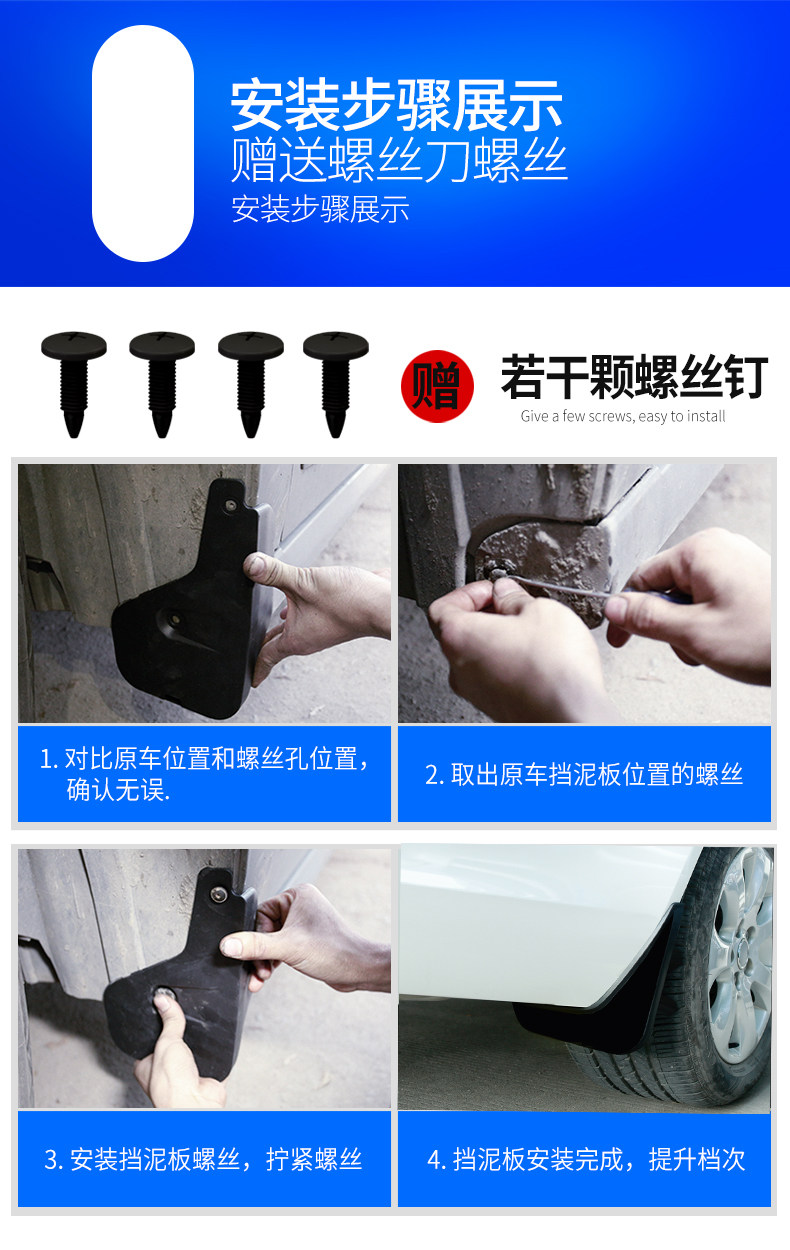 安装步骤展示
赠送螺丝刀螺丝
安装步骤展示

赠 若干颗螺丝钉
Give a few screws, easy to install

1. 对比原车位置和螺丝孔位置，确认无误.

2. 取出原车挡泥板位置的螺丝

3. 安装挡泥板螺丝，拧紧螺丝

4. 挡泥板安装完成，提升档次