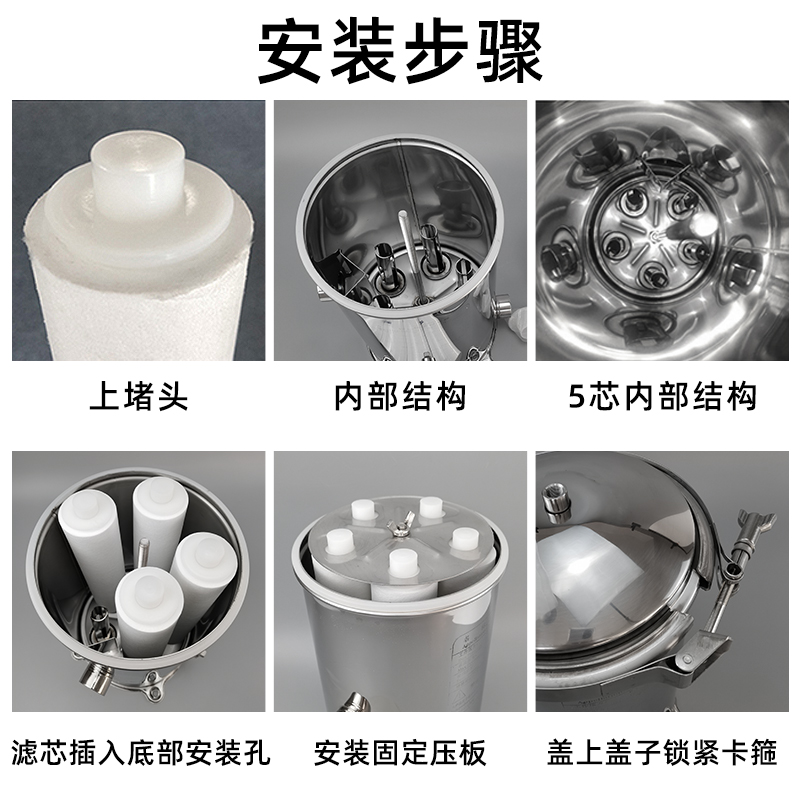 安装步骤

上堵头

内部结构

5芯内部结构

滤芯插入底部安装孔

安装固定压板

盖上盖子锁紧卡箍