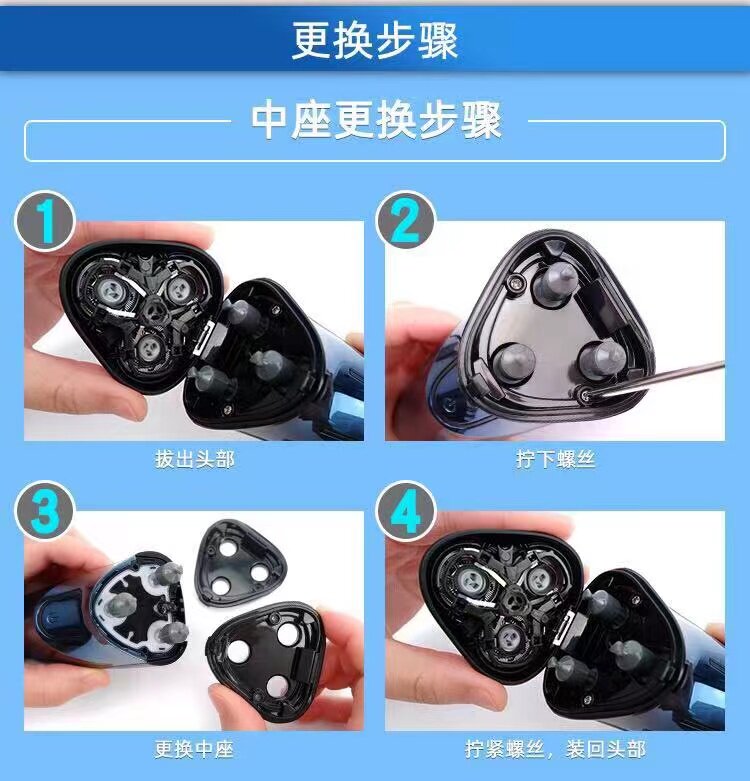 更换步骤

中座更换步骤

1

拔出头部

2

拧下螺丝

3

更换中座

4

拧紧螺丝，装回头部