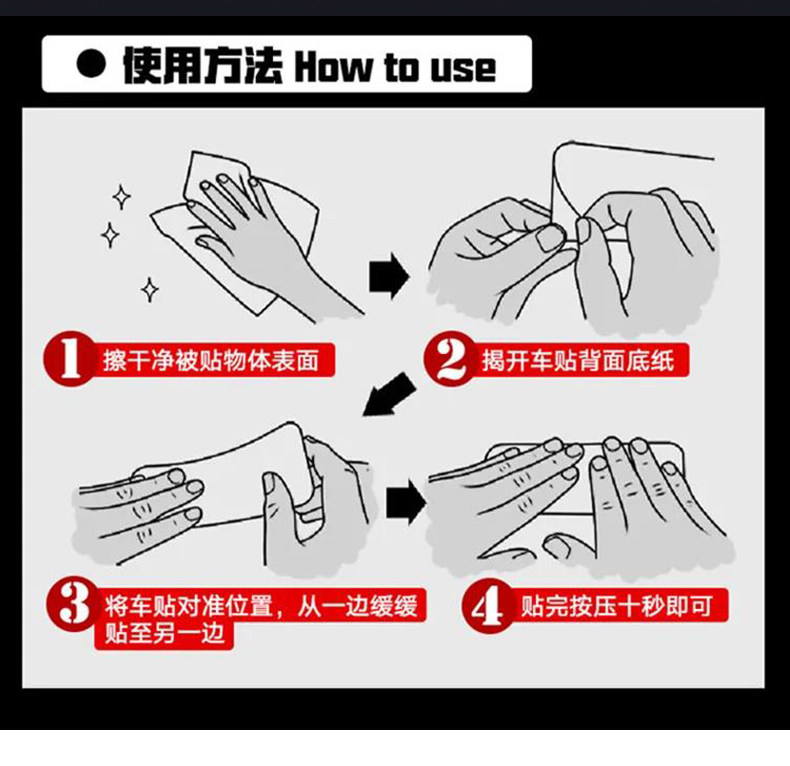 ● 使用方法 How to use

1 擦干净被贴物体表面

2 揭开车贴背面底纸

3 将车贴对准位置，从一边缓缓贴至另一边

4 贴完按压十秒即可