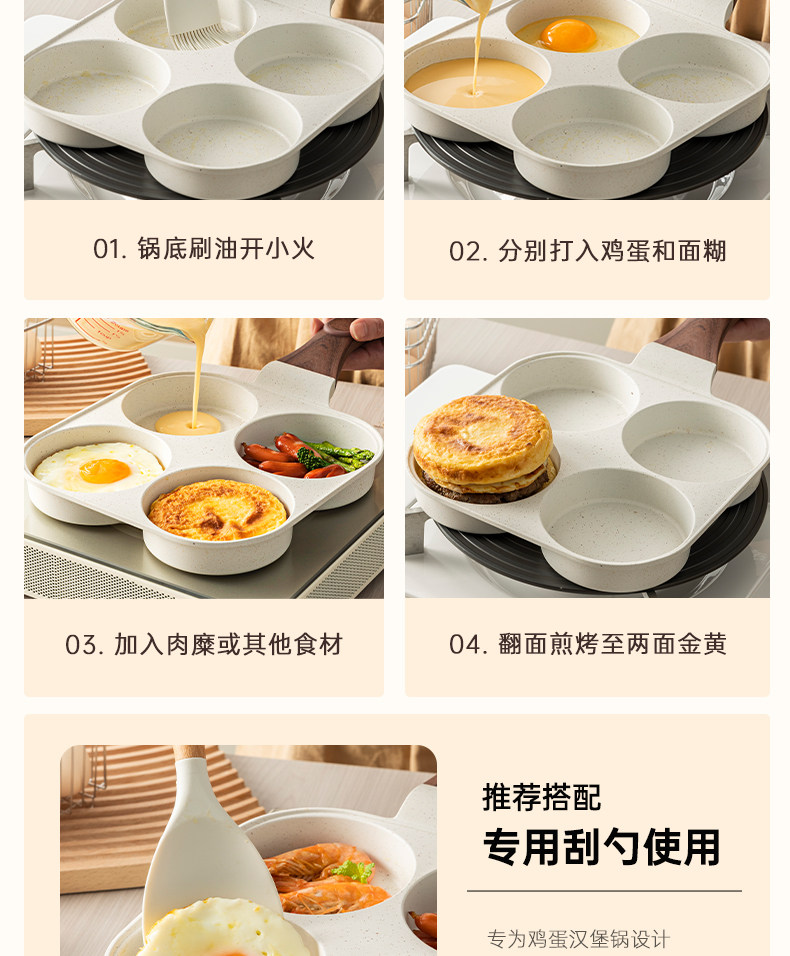 01. 锅底刷油开小火

02. 分别打入鸡蛋和面糊

03. 加入肉糜或其他食材

04. 翻面煎烤至两面金黄

推荐搭配
专用刮勺使用

专为鸡蛋汉堡锅设计