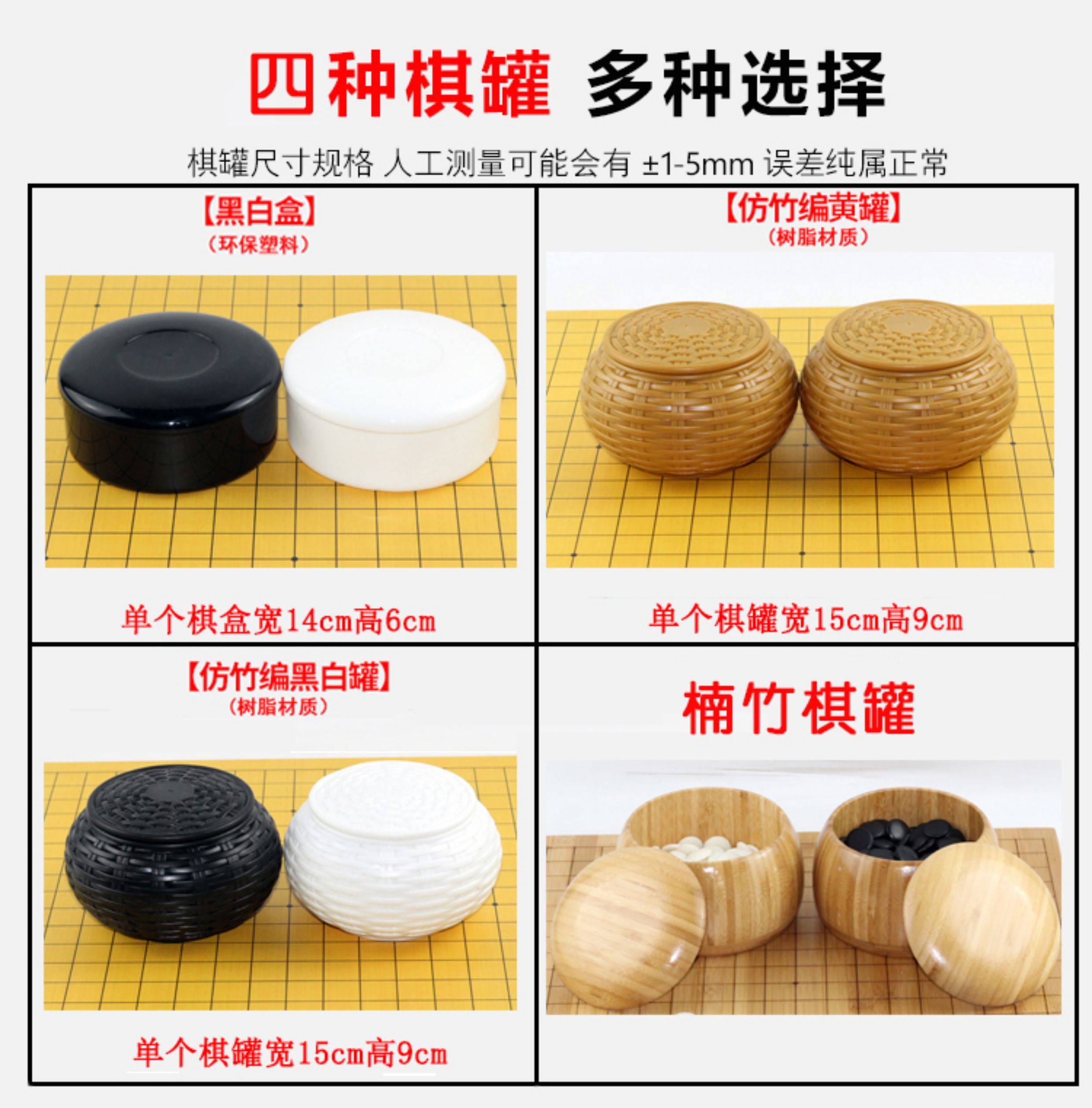 四种棋罐 多种选择

棋罐尺寸规格 人工测量可能会有 ±1-5mm 误差纯属正常

【黑白盒】
（环保塑料）

单个棋盒宽14cm高6cm

【仿竹编黄罐】
（树脂材质）

单个棋罐宽15cm高9cm

【仿竹编黑白罐】
（树脂材质）

单个棋罐宽15cm高9cm

楠竹棋罐