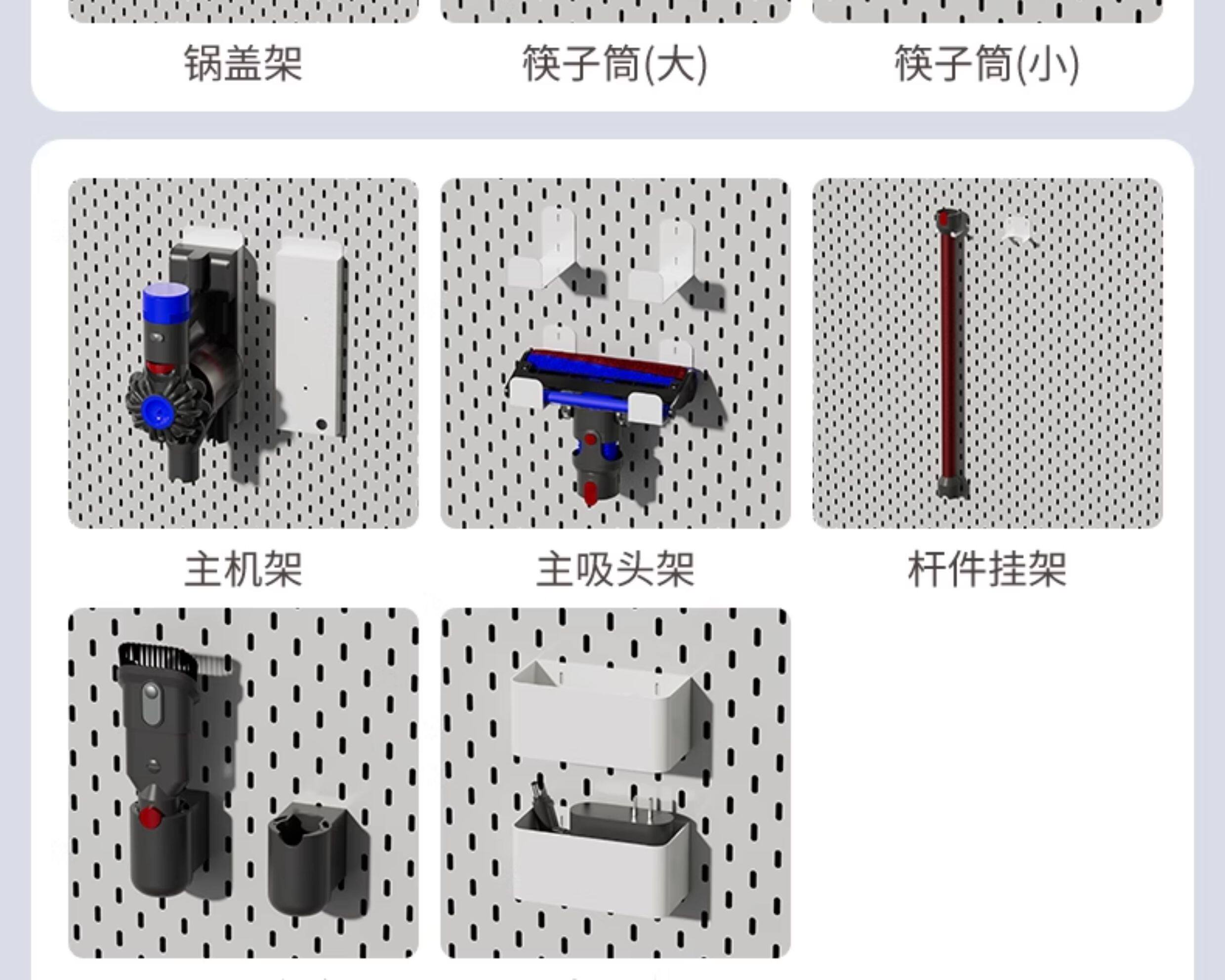 锅盖架

筷子筒(大)

筷子筒(小)

主机架

主吸头架

杆件挂架