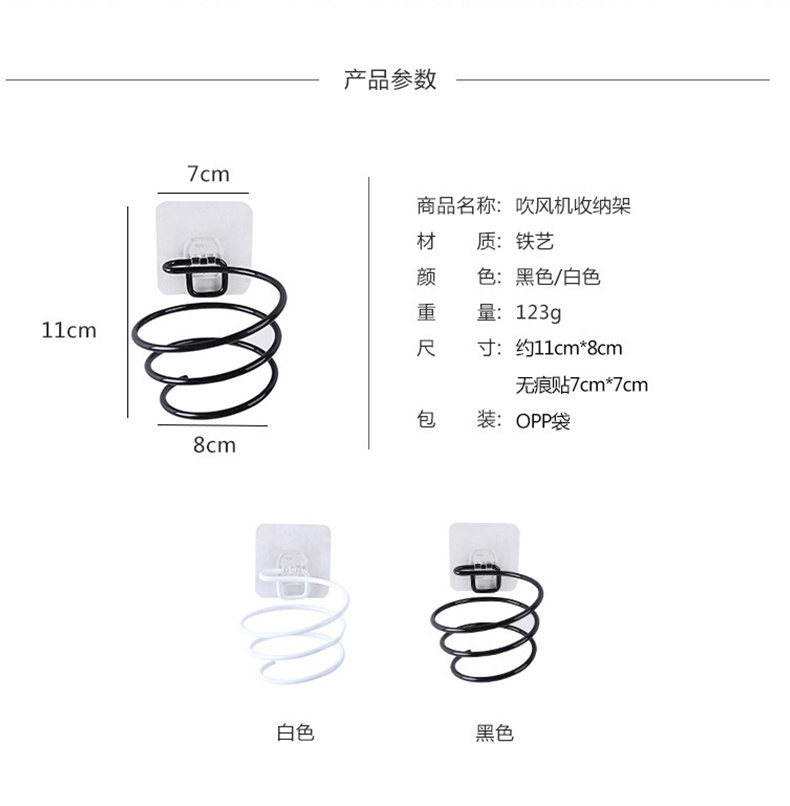 产品参数

7cm

11cm

8cm

商品名称: 吹风机收纳架
材　　质: 铁艺
颜　　色: 黑色/白色
重　　量: 123g
尺　　寸: 约11cm*8cm
无痕贴7cm*7cm
包　　装: OPP袋

白色

黑色