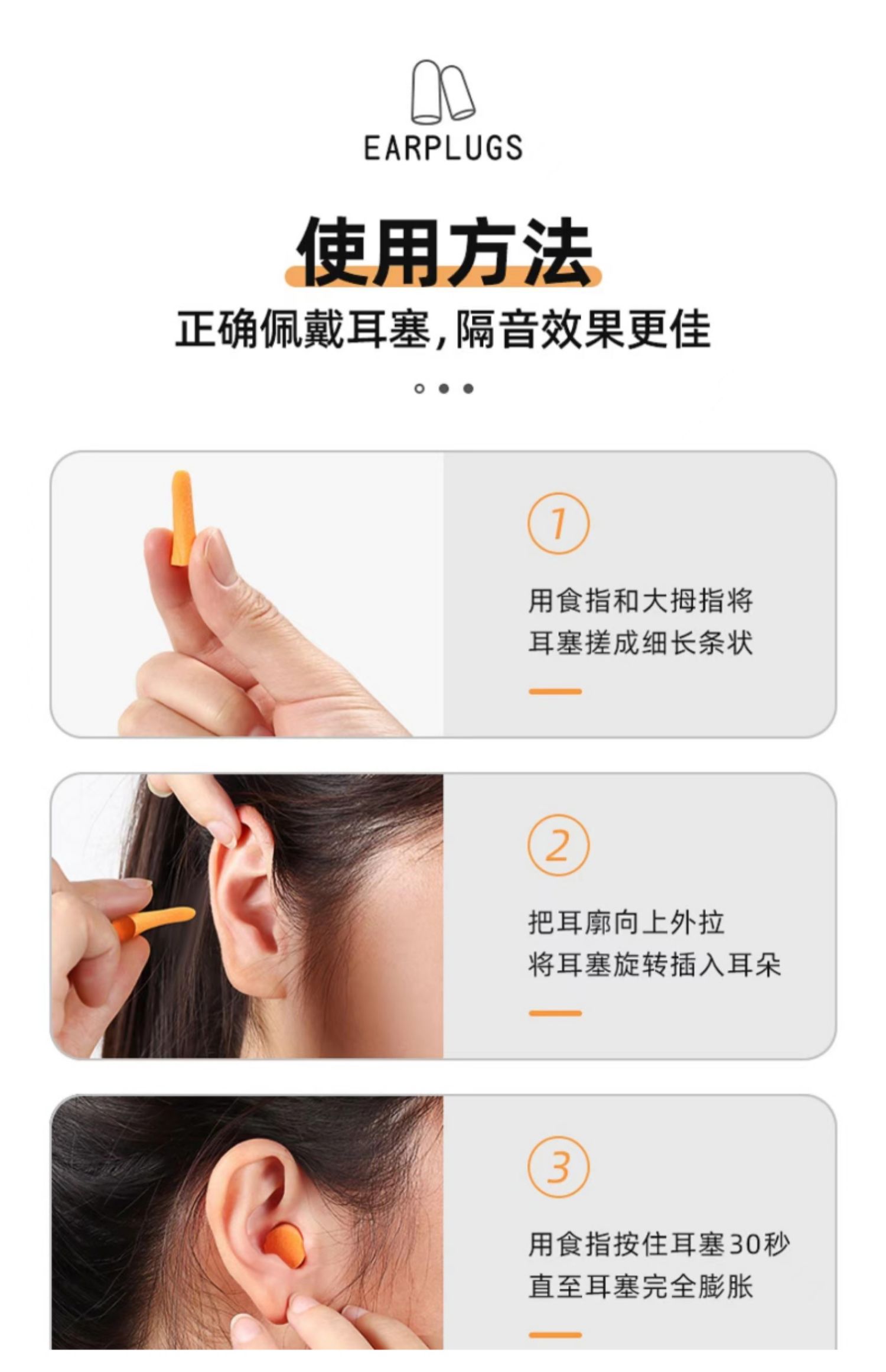 EARPLUGS

使用方法

正确佩戴耳塞,隔音效果更佳

1

用食指和大拇指将耳塞搓成细长条状

2

把耳廓向上外拉
将耳塞旋转插入耳朵

3

用食指按住耳塞30秒
直至耳塞完全膨胀