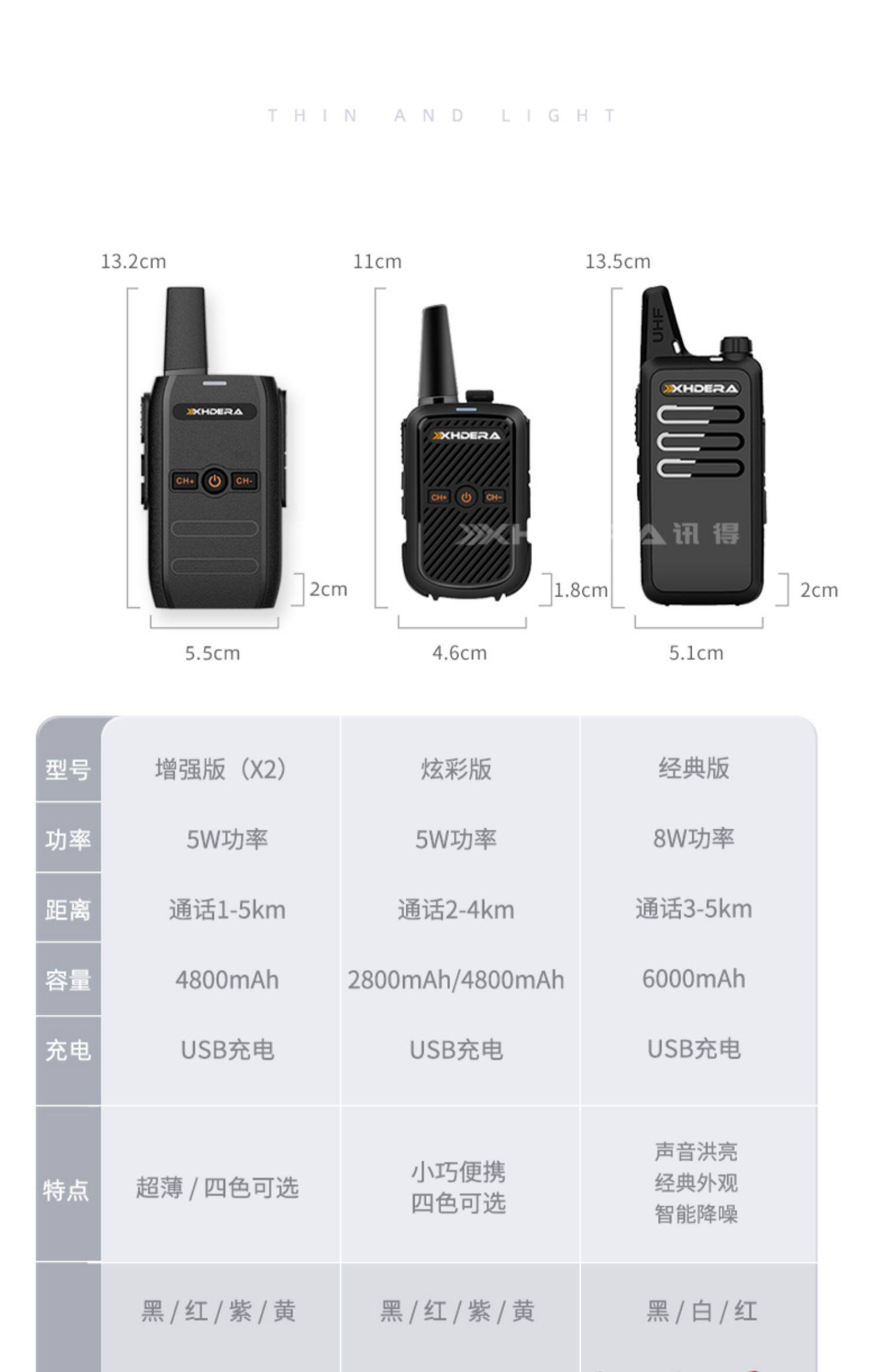 THIN AND LIGHT

13.2cm
XHDERA
CH+ CH-
2cm
5.5cm

11cm
XHDERA
CH+ CH-
1.8cm
4.6cm

13.5cm
UHF
XHDERA
2cm
5.1cm

XHDERA 讯得

| 型号 | 增强版（X2） | 炫彩版 | 经典版 |
|---|---|---|---|
| 功率 | 5W功率 | 5W功率 | 8W功率 |
| 距离 | 通话1-5km | 通话2-4km | 通话3-5km |
| 容量 | 4800mAh | 2800mAh/4800mAh | 6000mAh |
| 充电 | USB充电 | USB充电 | USB充电 |
| 特点 | 超薄 / 四色可选 | 小巧便携 四色可选 | 声音洪亮 经典外观 智能降噪 |
|  | 黑 / 红 / 紫 / 黄 | 黑 / 红 / 紫 / 黄 | 黑 / 白 / 红 |