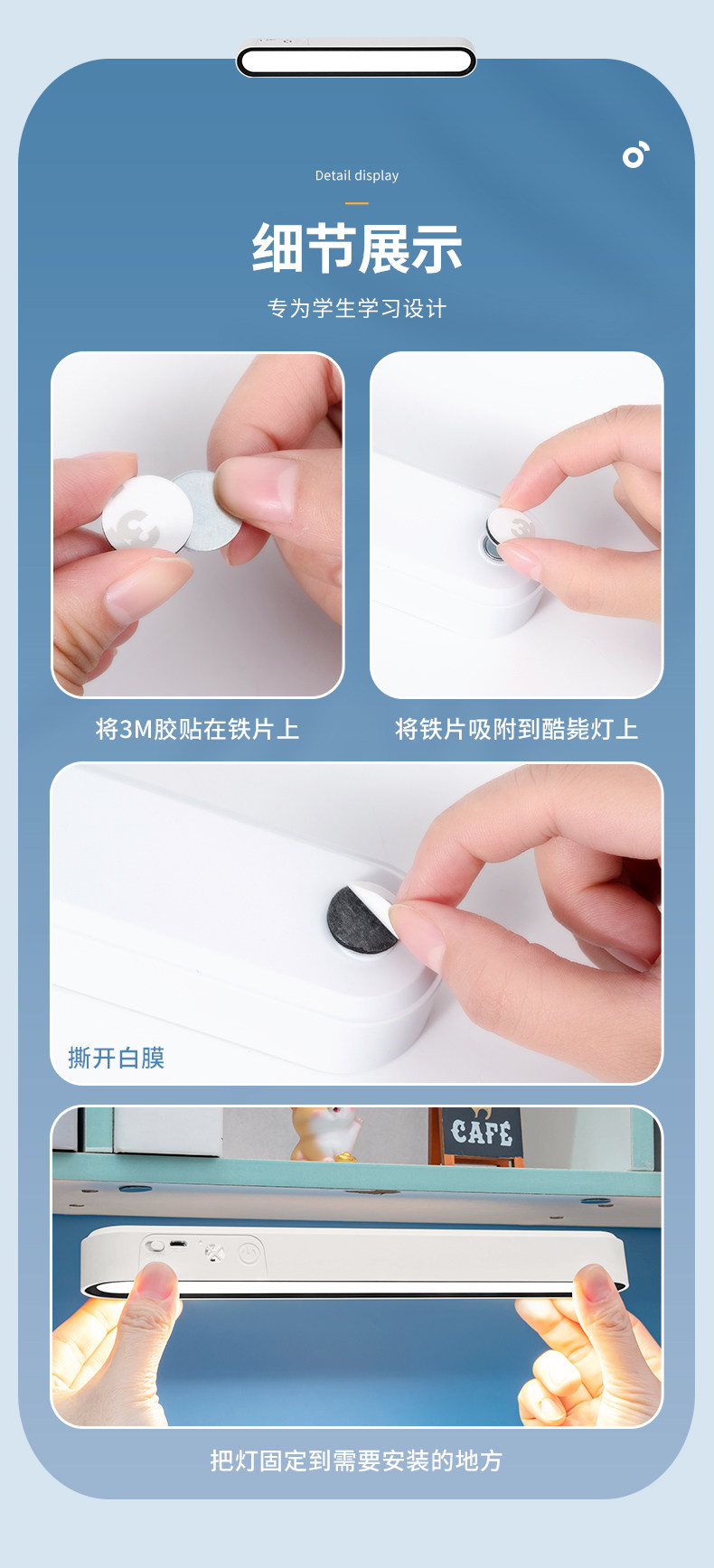 Detail display

细节展示

专为学生学习设计

将3M胶贴在铁片上

将铁片吸附到酷毙灯上

撕开白膜

CAFE

把灯固定到需要安装的地方